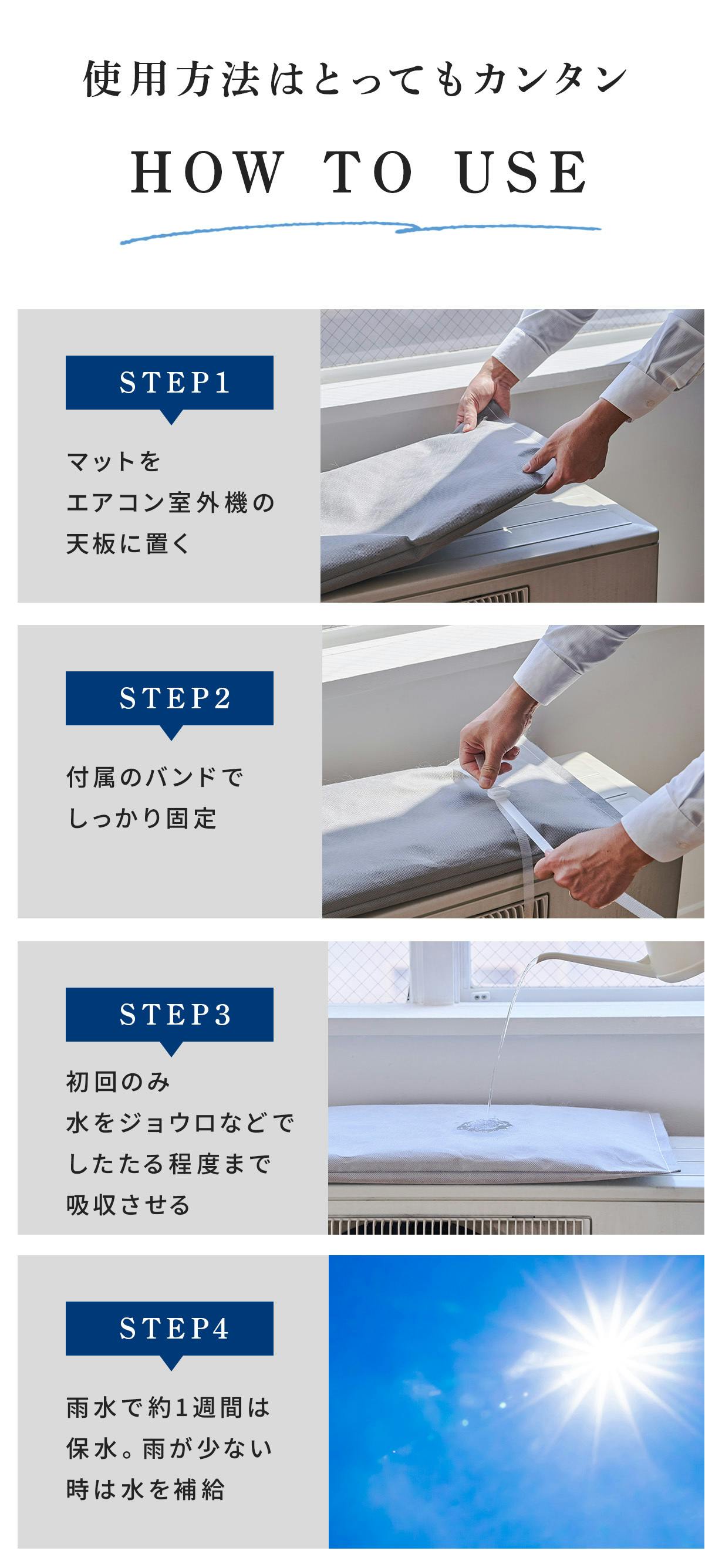 使用方法はとってもカンタン

HOW TO USE

STEP1

マットを
エアコン室外機の
天板に置く

STEP2

付属のバンドで
しっかり固定

STEP3

初回のみ
水をジョウロなどで
したたる程度まで
吸収させる

STEP4

雨水で約1週間は
保水。雨が少ない
時は水を補給