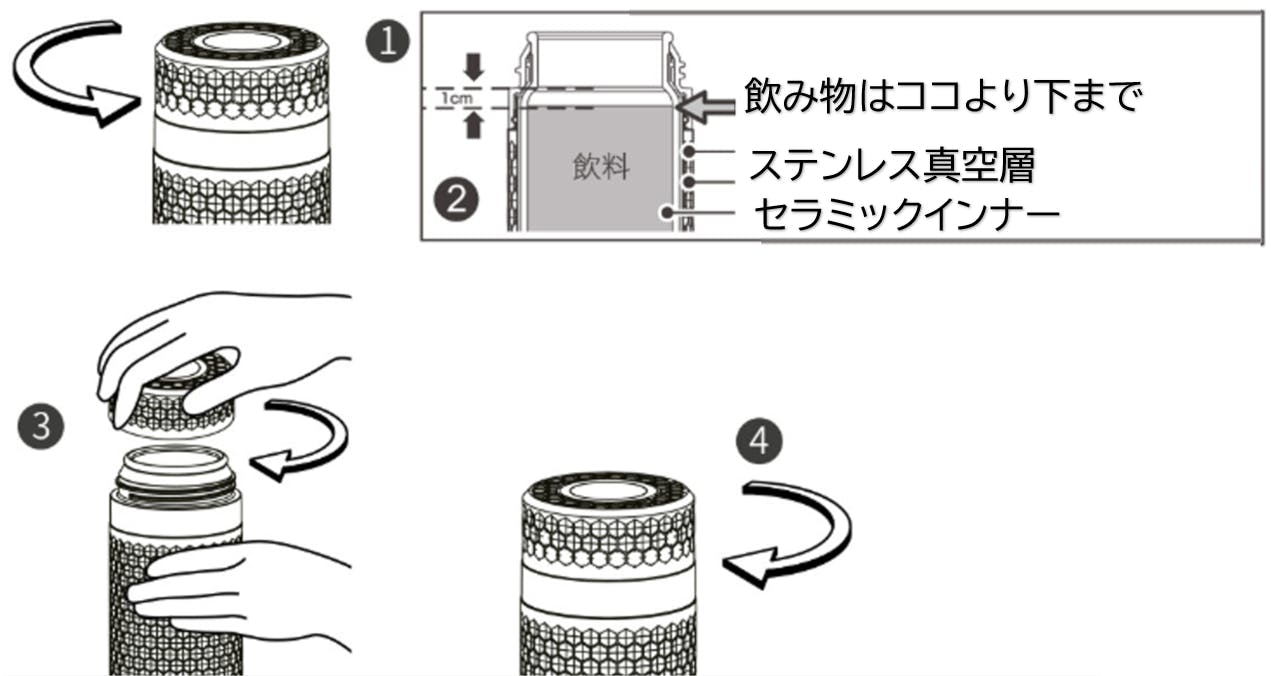 1

1cm

飲み物はココより下まで

飲料

ステンレス真空層

2

セラミックインナー

3

4