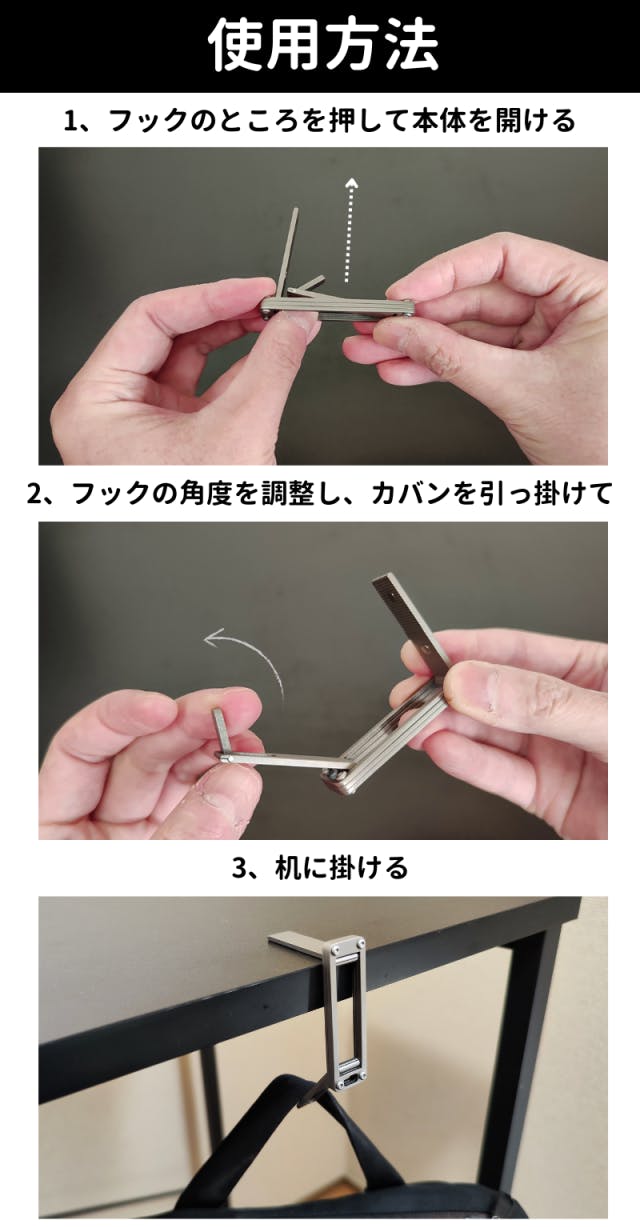 使用方法

1、フックのところを押して本体を開ける

2、フックの角度を調整し、カバンを引っ掛けて

3、机に掛ける