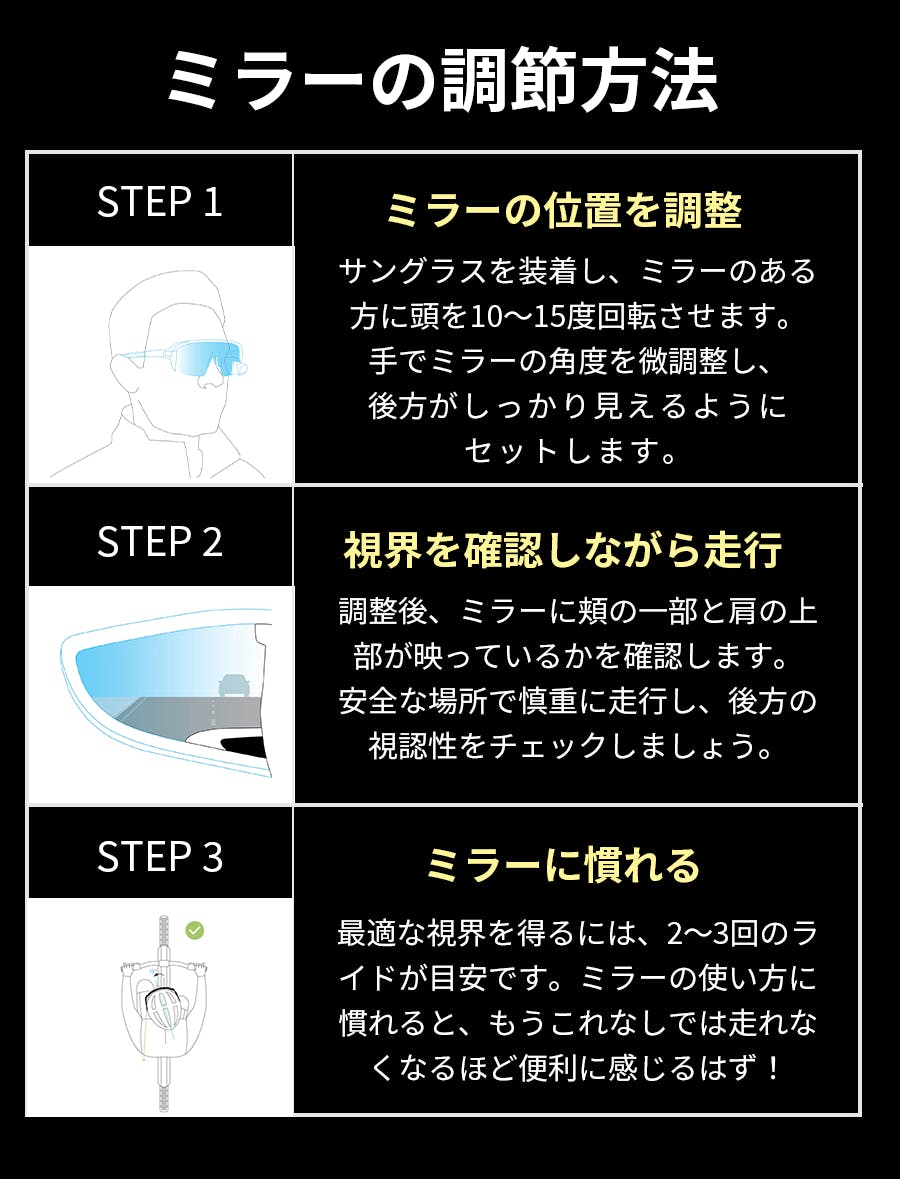 ミラーの調節方法

STEP 1

ミラーの位置を調整

サングラスを装着し、ミラーのある方に頭を10〜15度回転させます。手でミラーの角度を微調整し、後方がしっかり見えるようにセットします。

STEP 2

視界を確認しながら走行

調整後、ミラーに頬の一部と肩の上部が映っているかを確認します。安全な場所で慎重に走行し、後方の視認性をチェックしましょう。

STEP 3

ミラーに慣れる

最適な視界を得るには、2〜3回のライドが目安です。ミラーの使い方に慣れると、もうこれなしでは走れなくなるほど便利に感じるはず！