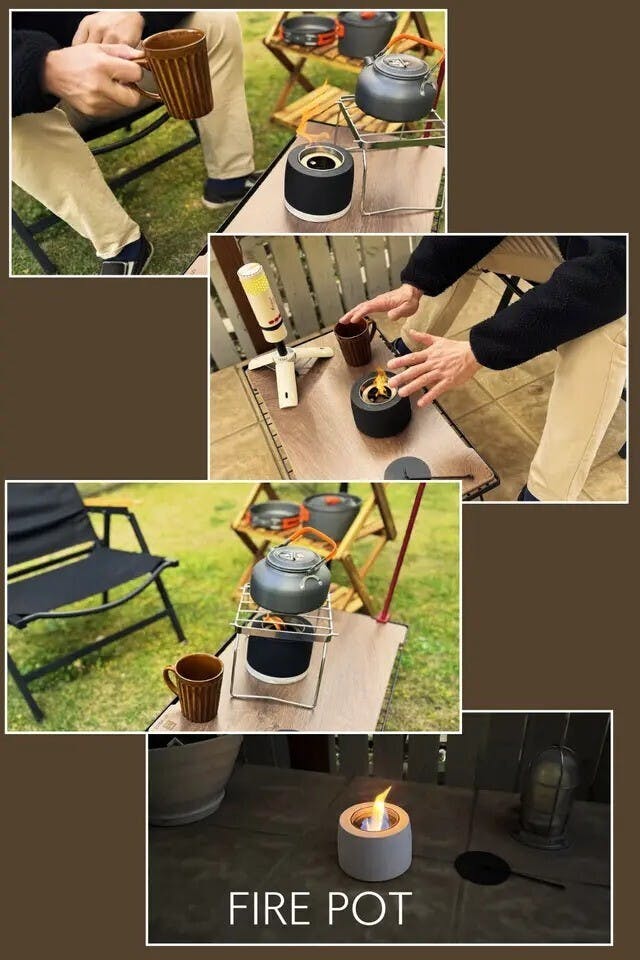 FIRE POT