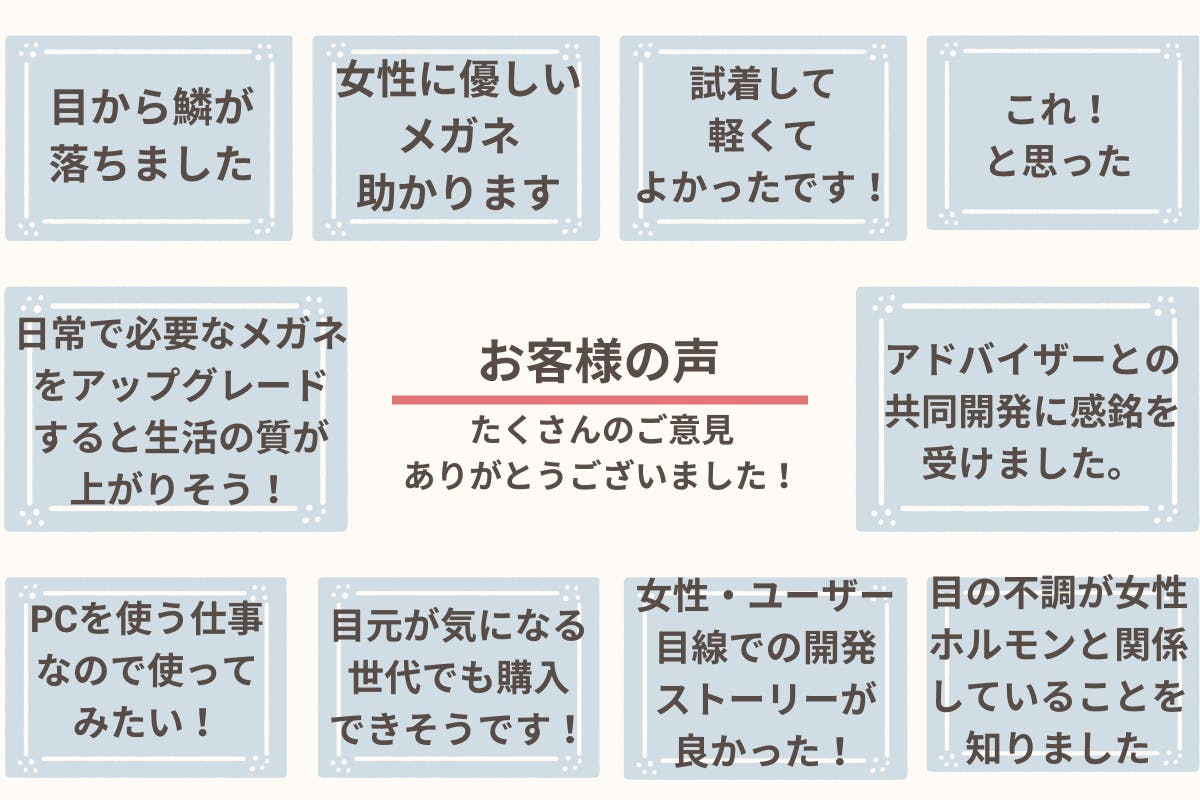 目から鱗が
落ちました

女性に優しい
メガネ
助かります

試着して
軽くて
よかったです！

これ！
と思った

日常で必要なメガネ
をアップグレード
すると生活の質が
上がりそう！

お客様の声

たくさんのご意見
ありがとうございました！

アドバイザーとの
共同開発に感銘を
受けました。

PCを使う仕事
なので使って
みたい！

目元が気になる
世代でも購入
できそうです！

女性・ユーザー
目線での開発
ストーリーが
良かった！

目の不調が女性
ホルモンと関係
していることを
知りました