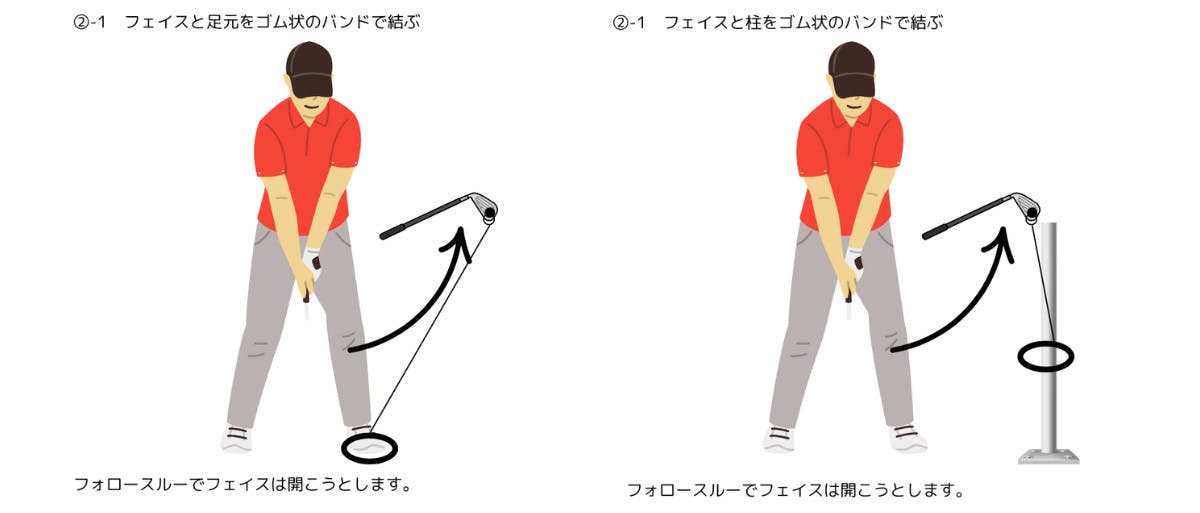 ②-1　フェイスと足元をゴム状のバンドで結ぶ

フォロースルーでフェイスは開こうとします。

②-1　フェイスと柱をゴム状のバンドで結ぶ

フォロースルーでフェイスは開こうとします。