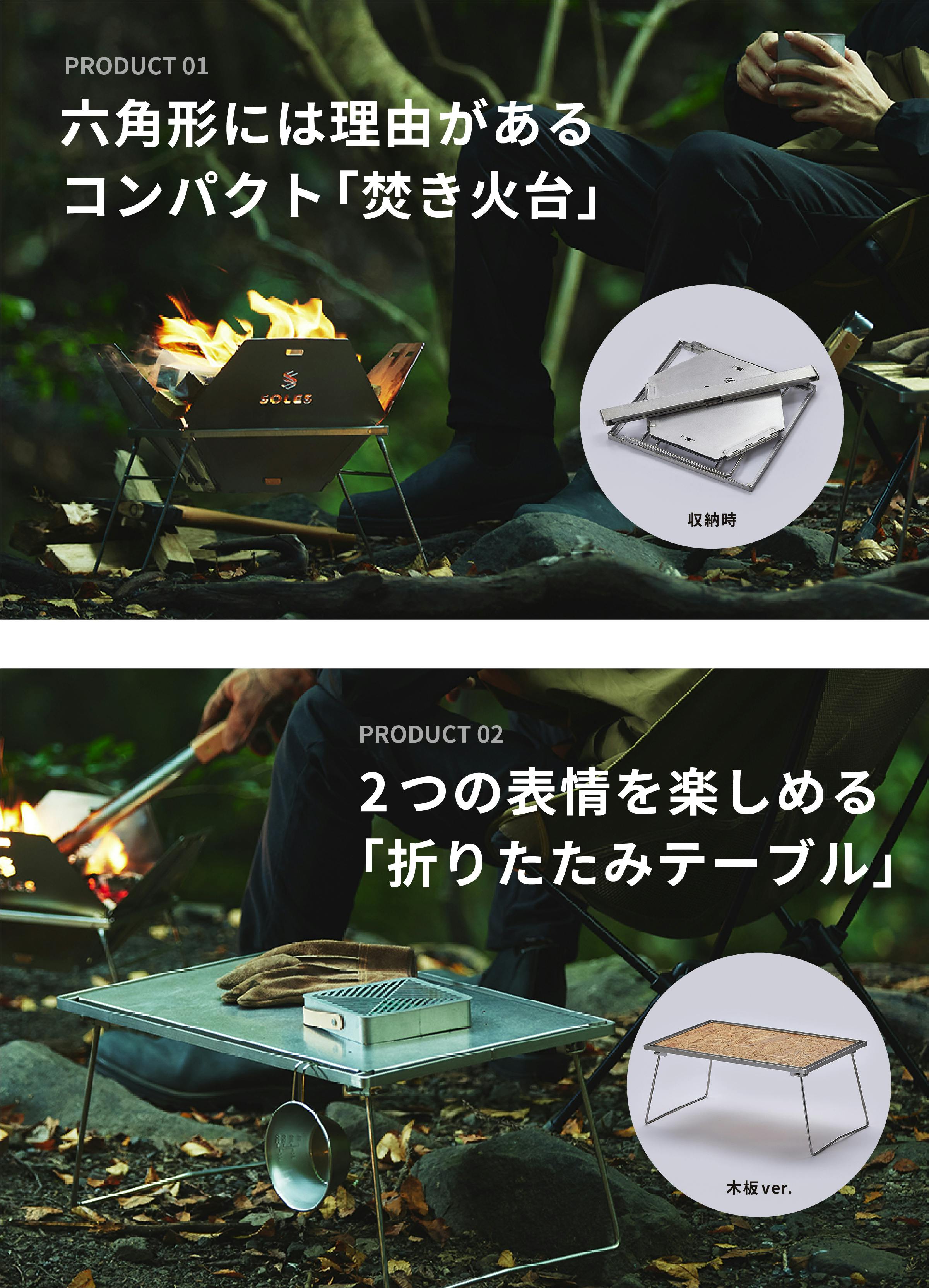 PRODUCT 01

六角形には理由がある
コンパクト「焚き火台」

SOLES

収納時

PRODUCT 02

２つの表情を楽しめる
「折りたたみテーブル」

木板ver.