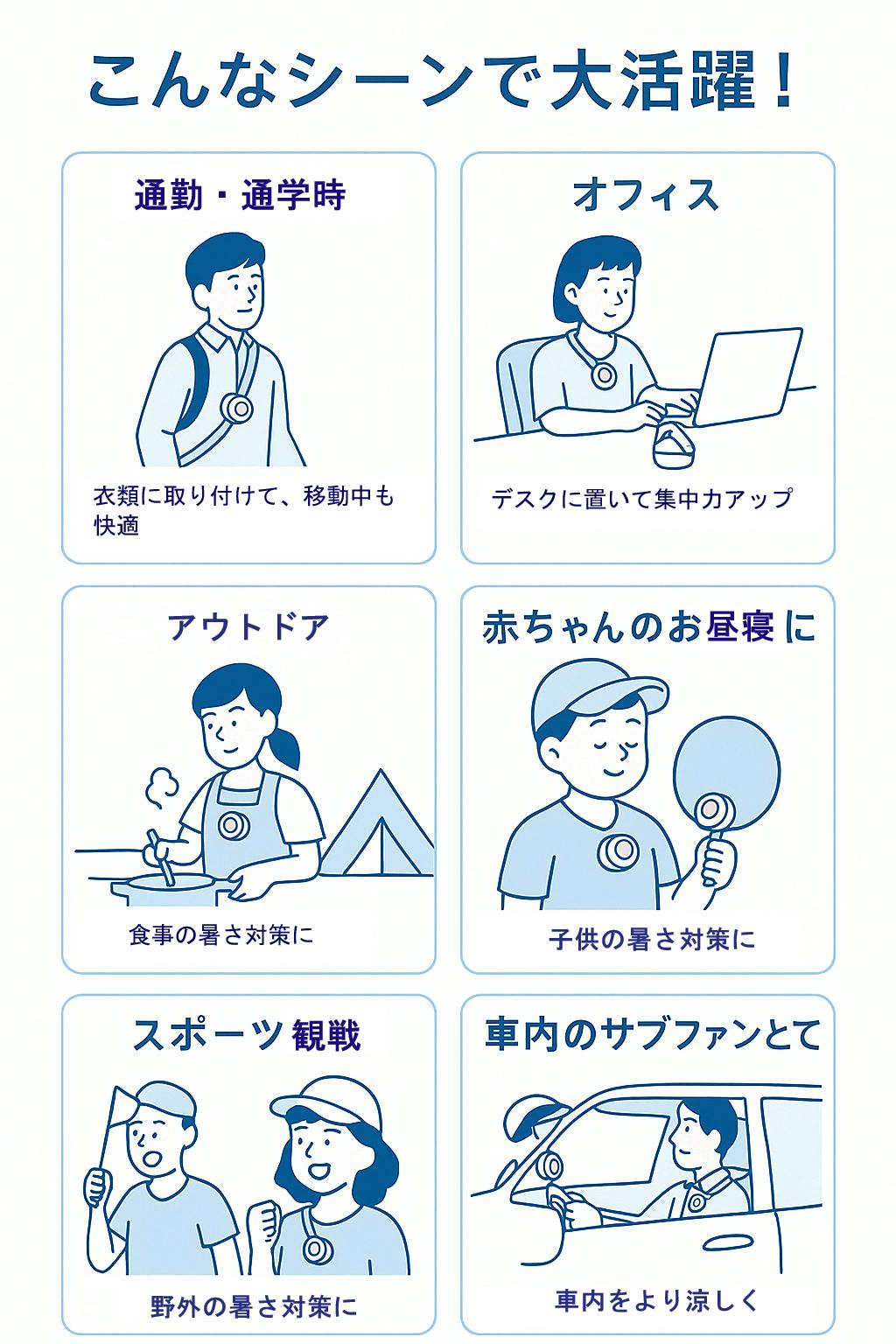 こんなシーンで大活躍！

通勤・通学時

衣類に取り付けて、移動中も快適

オフィス

デスクに置いて集中力アップ

アウトドア

食事の暑さ対策に

赤ちゃんのお昼寝に

子供の暑さ対策に

スポーツ観戦

野外の暑さ対策に

車内のサブファンとて

車内をより涼しく