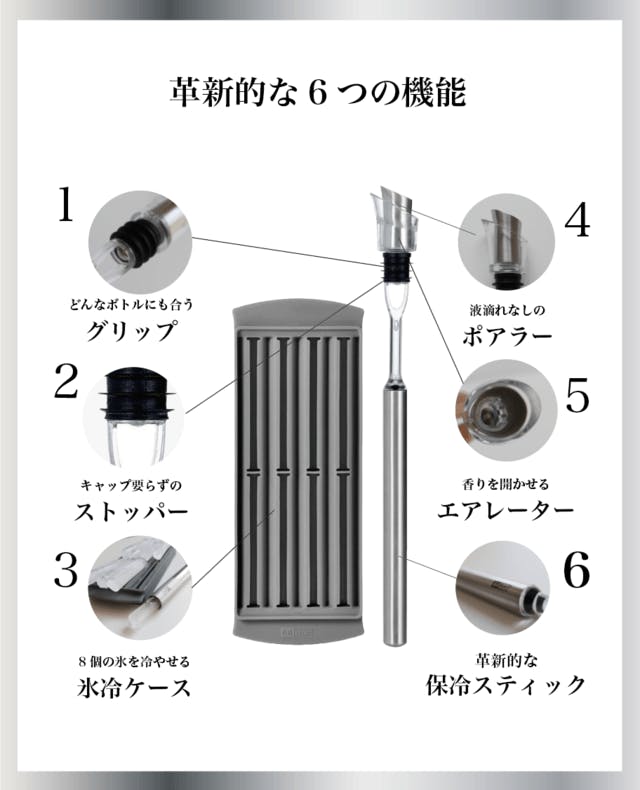 革新的な 6 つの機能

1

どんなボトルにも合う
グリップ

2

キャップ要らずの
ストッパー

3

8 個の氷を冷やせる
氷冷ケース

4

液滴れなしの
ポアラー

5

香りを開かせる
エアレーター

6

革新的な
保冷スティック