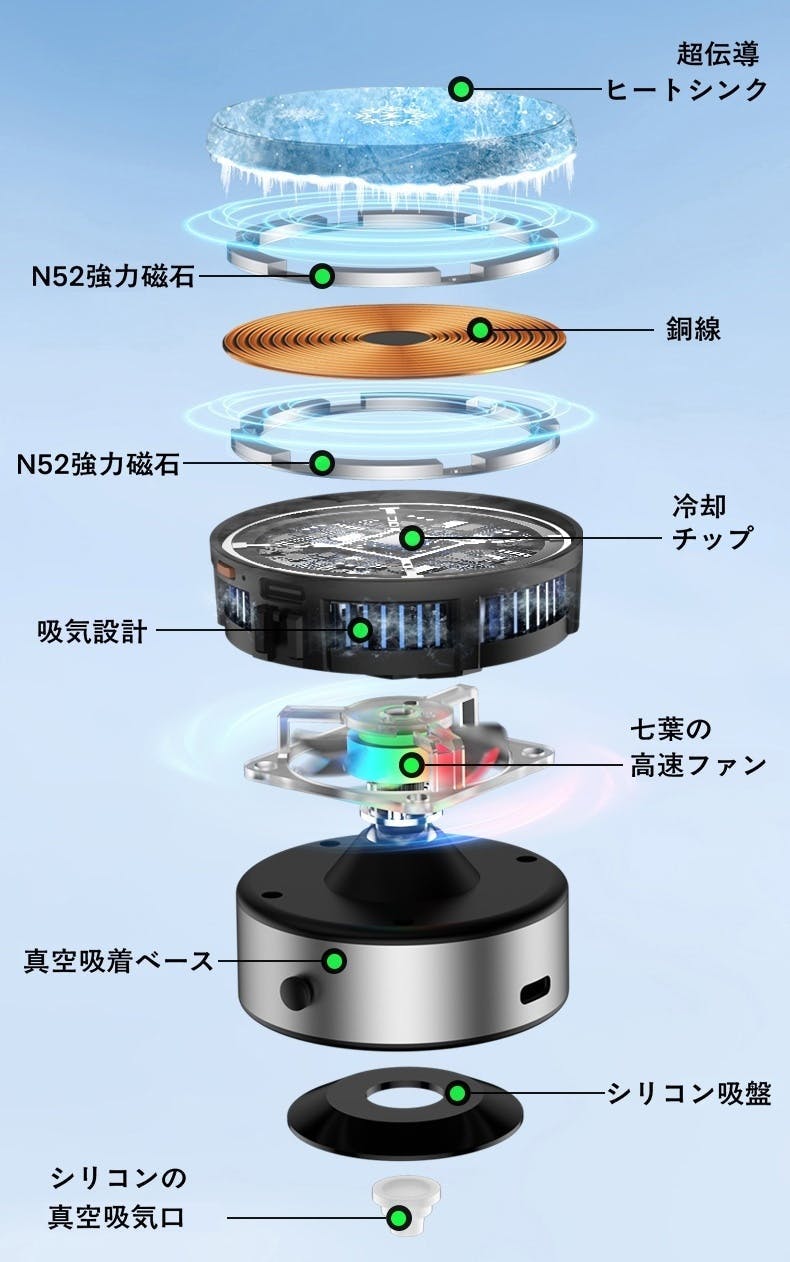 超伝導
ヒートシンク

N52強力磁石

銅線

N52強力磁石

冷却
チップ

吸気設計

七葉の
高速ファン

真空吸着ベース

シリコン吸盤

シリコンの
真空吸気口