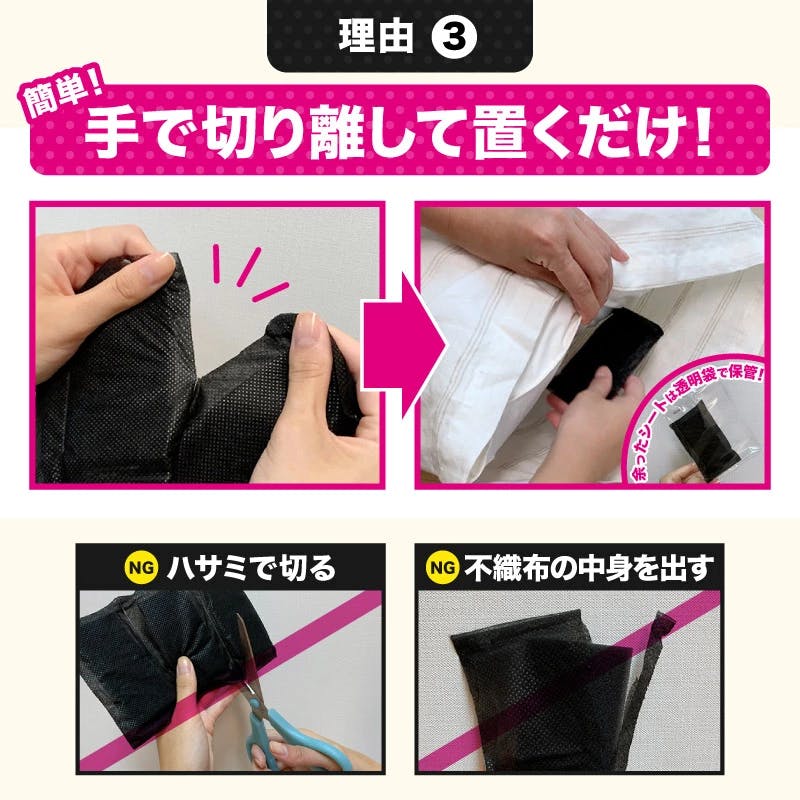 理由 ③

簡単!
手で切り離して置くだけ!

余ったシートは透明袋で保管!

NG ハサミで切る

NG 不織布の中身を出す