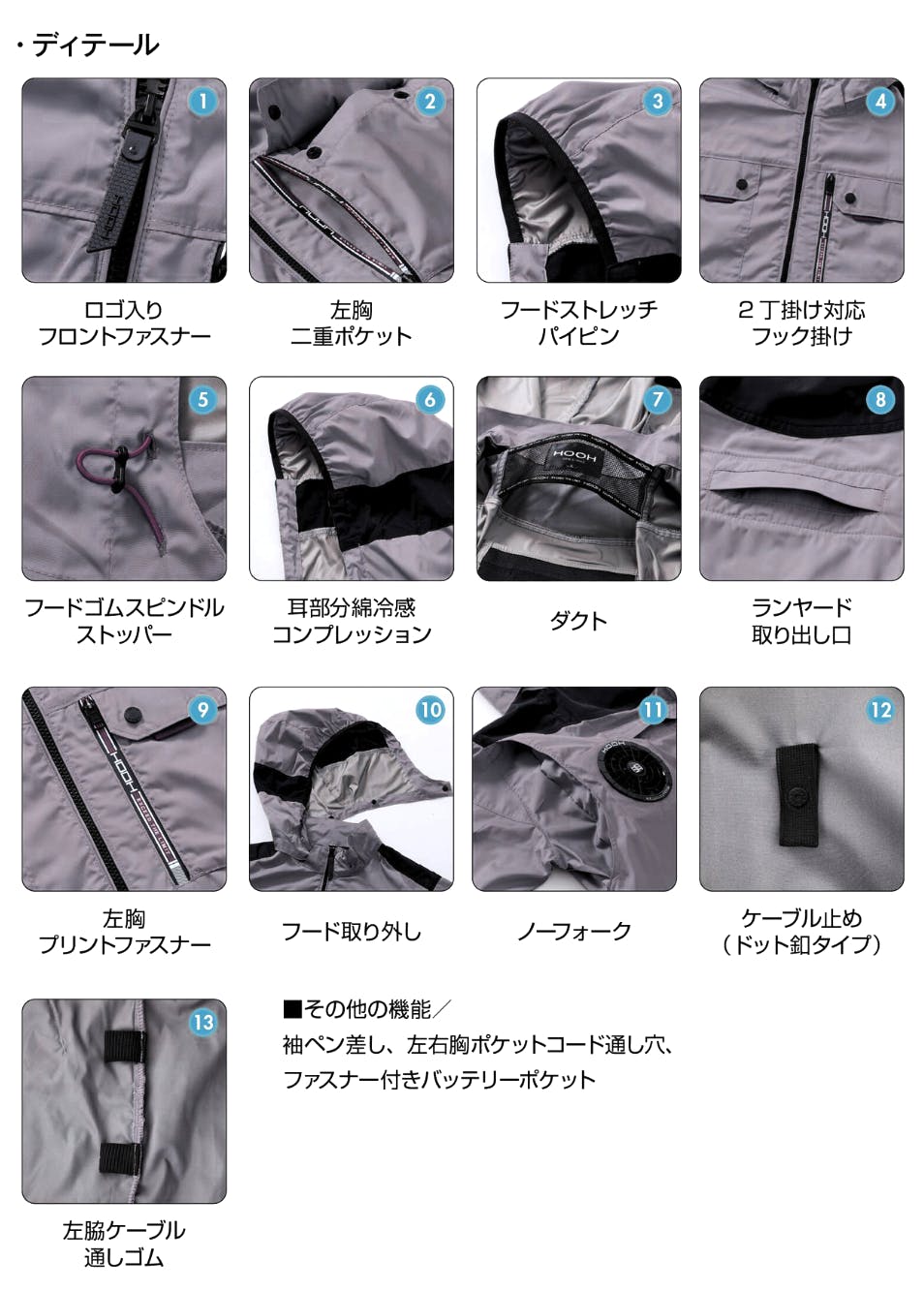 ・ディテール

1
ロゴ入り
フロントファスナー

2
左胸
二重ポケット

3
フードストレッチ
パイピン

4
２丁掛け対応
フック掛け

5
フードゴムスピンドル
ストッパー

6
耳部分綿冷感
コンプレッション

7
HOOH
ダクト

8
ランヤード
取り出し口

9
左胸
プリントファスナー

10
フード取り外し

11
ノーフォーク

12
ケーブル止め
（ドット釦タイプ）

13
左脇ケーブル
通しゴム

■その他の機能／
袖ペン差し、左右胸ポケットコード通し穴、
ファスナー付きバッテリーポケット