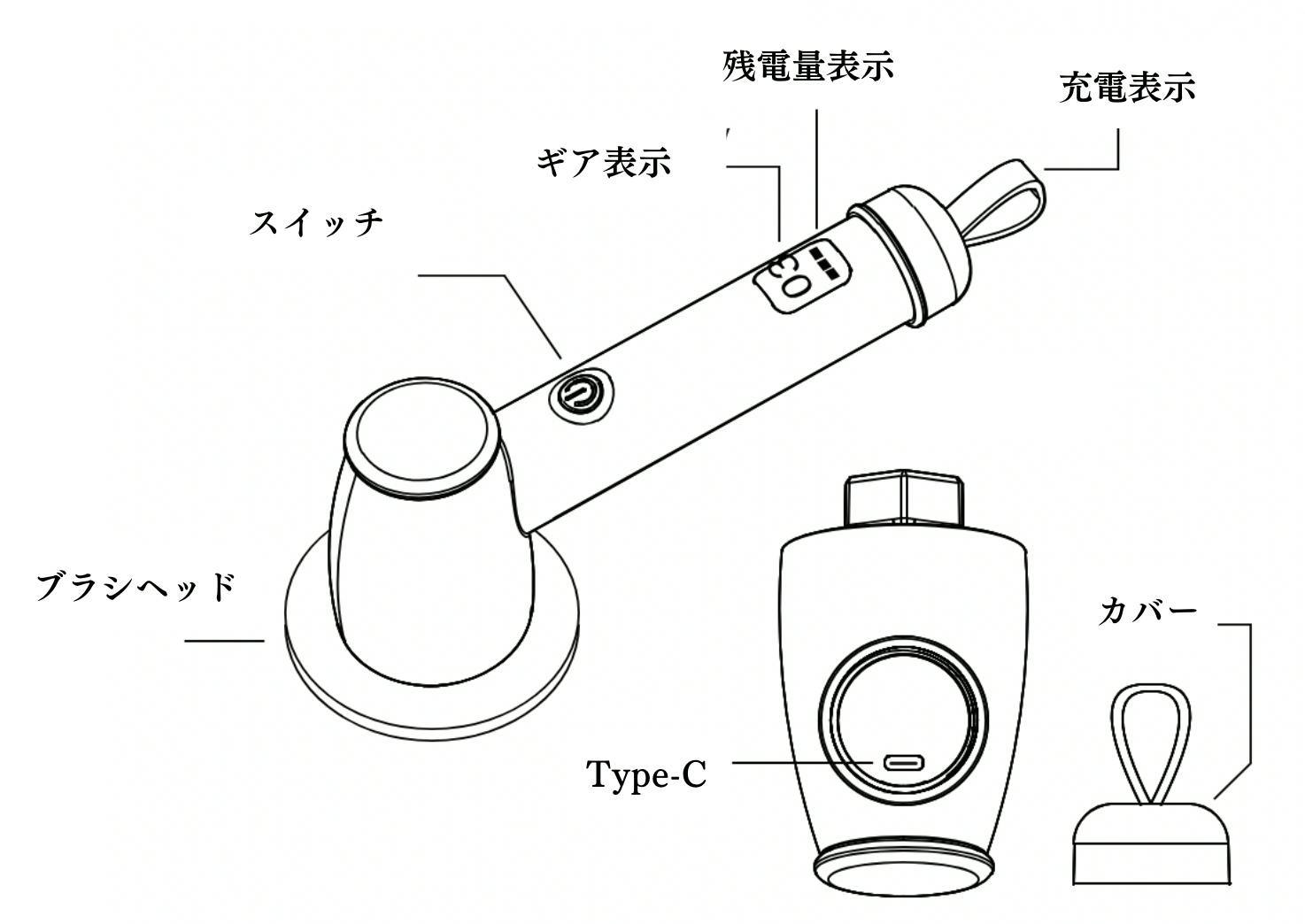 残電量表示

充電表示

ギア表示

スイッチ

03

ブラシヘッド

カバー

Type-C