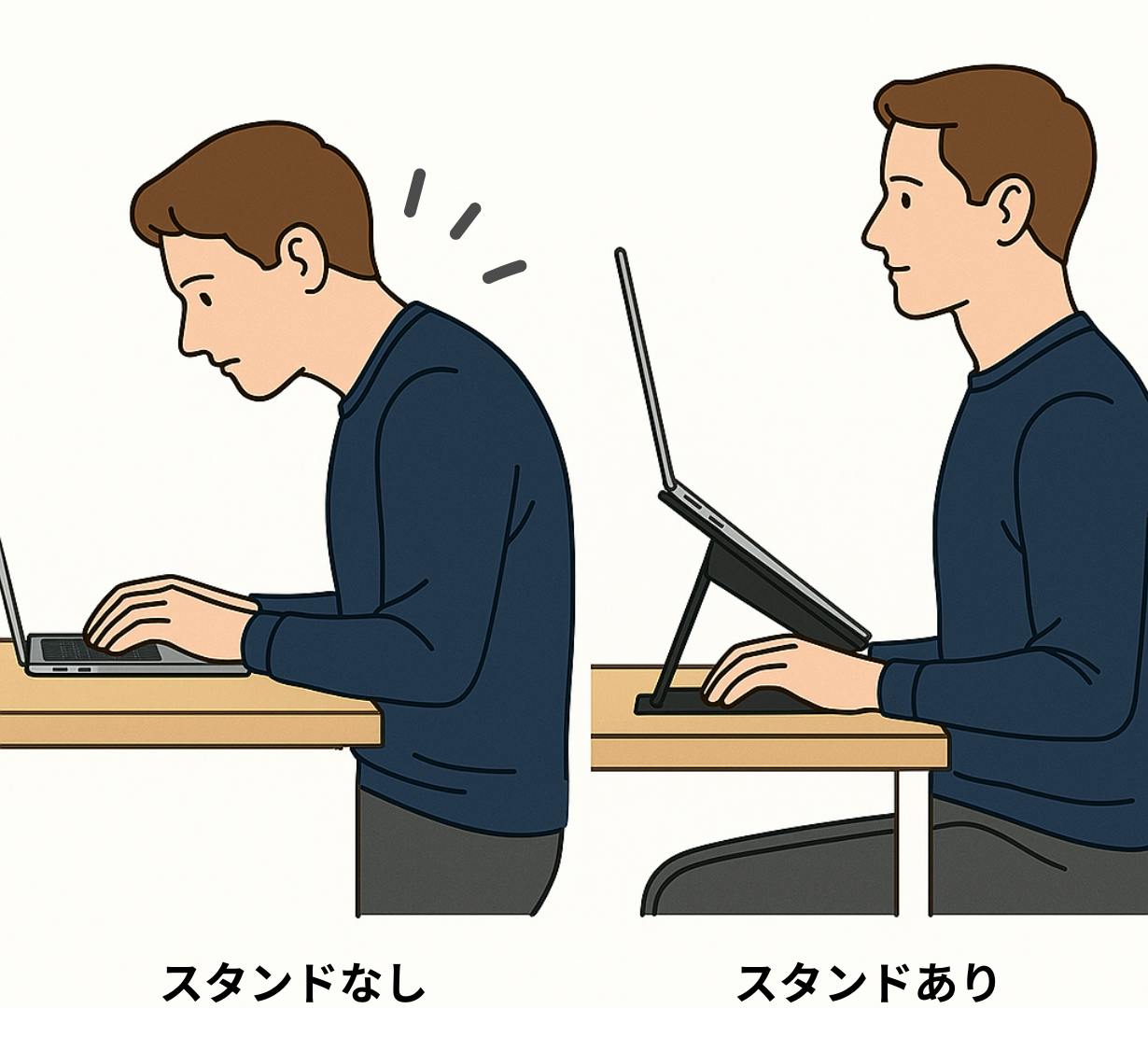 スタンドなし

スタンドあり