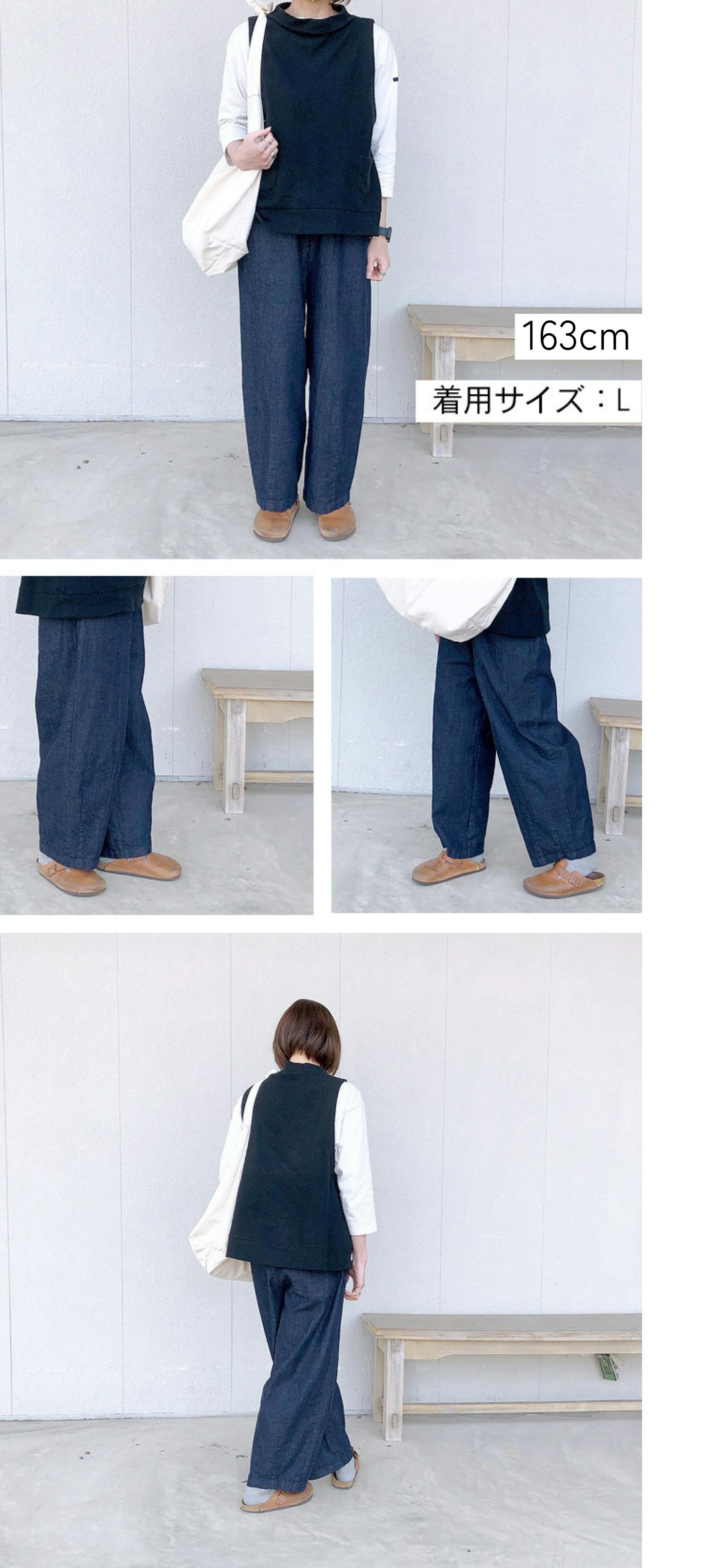 163cm

着用サイズ：L