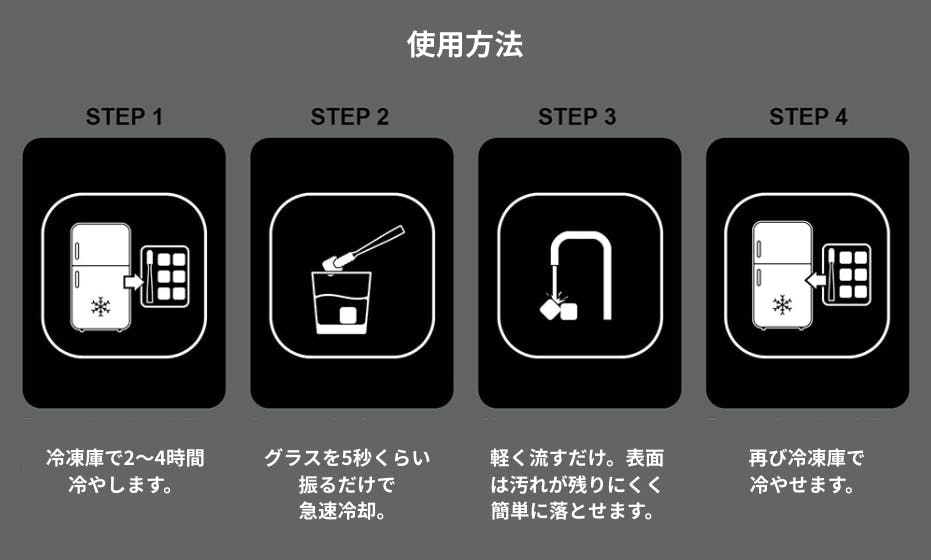 使用方法

STEP 1

冷凍庫で2〜4時間冷やします。

STEP 2

グラスを5秒くらい振るだけで急速冷却。

STEP 3

軽く流すだけ。表面は汚れが残りにくく簡単に落とせます。

STEP 4

再び冷凍庫で冷やせます。