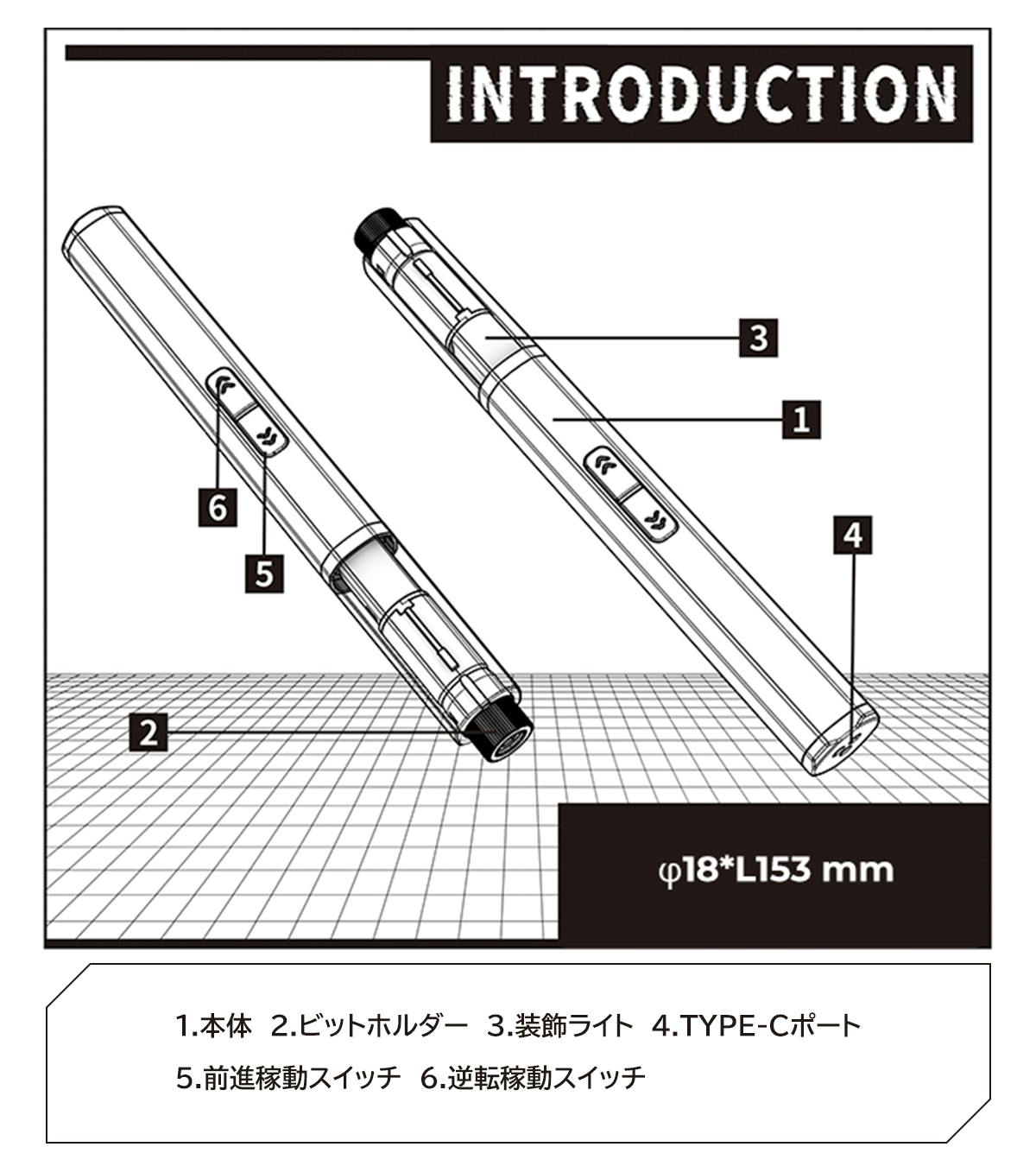 INTRODUCTION

3

1

6

5

4

2

φ18*L153 mm

1.本体 2.ビットホルダー 3.装飾ライト 4.TYPE-Cポート
5.前進稼動スイッチ 6.逆転稼動スイッチ