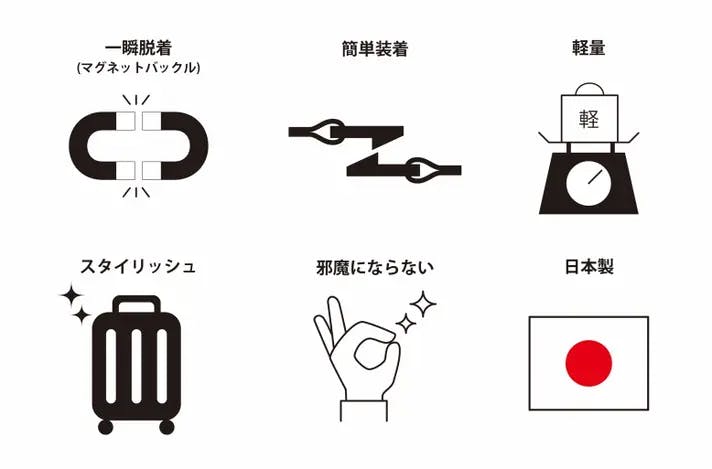 一瞬脱着
(マグネットバックル)

簡単装着

軽量

軽

スタイリッシュ

邪魔にならない

日本製