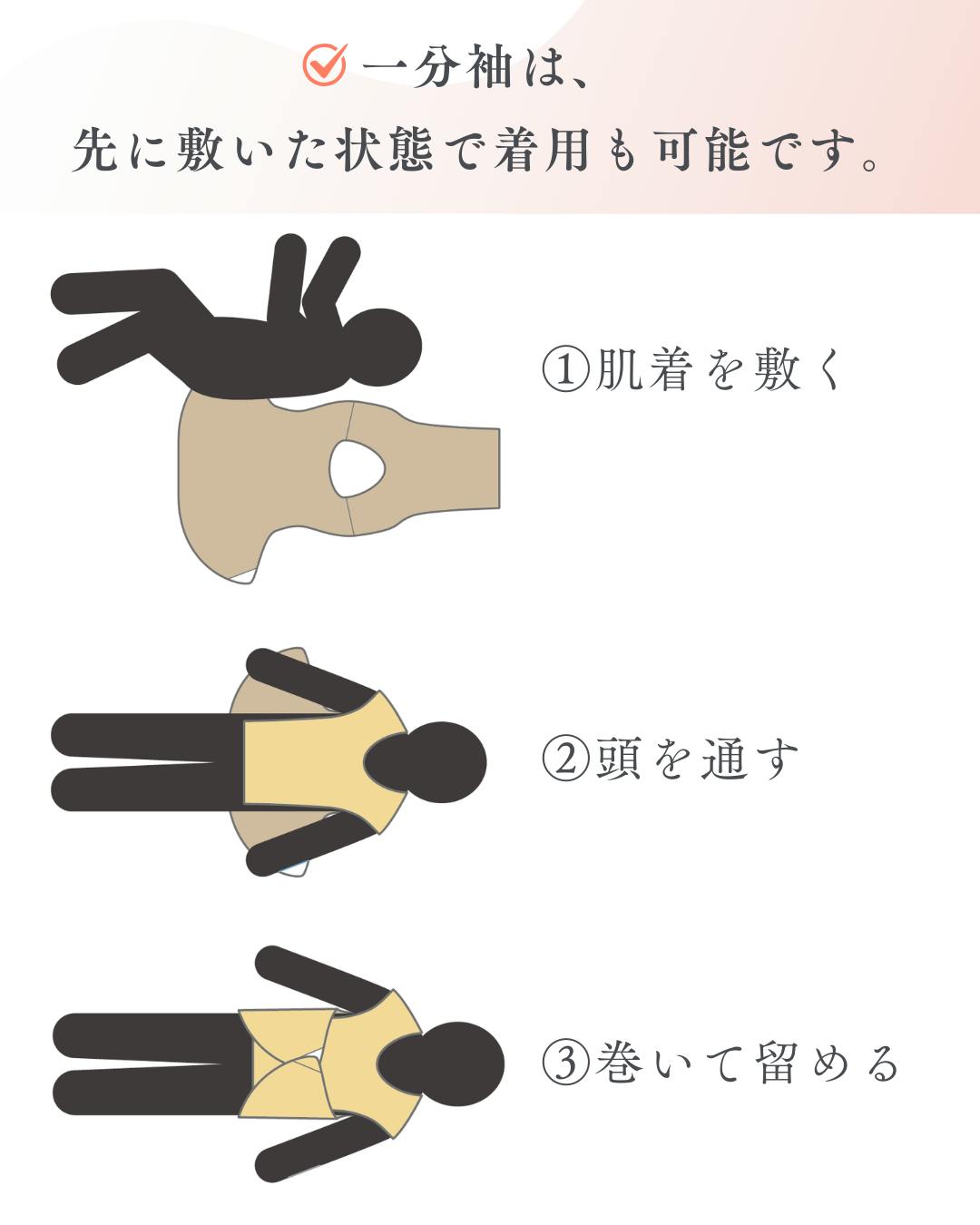 一分袖は、
先に敷いた状態で着用も可能です。

①肌着を敷く

②頭を通す

③巻いて留める