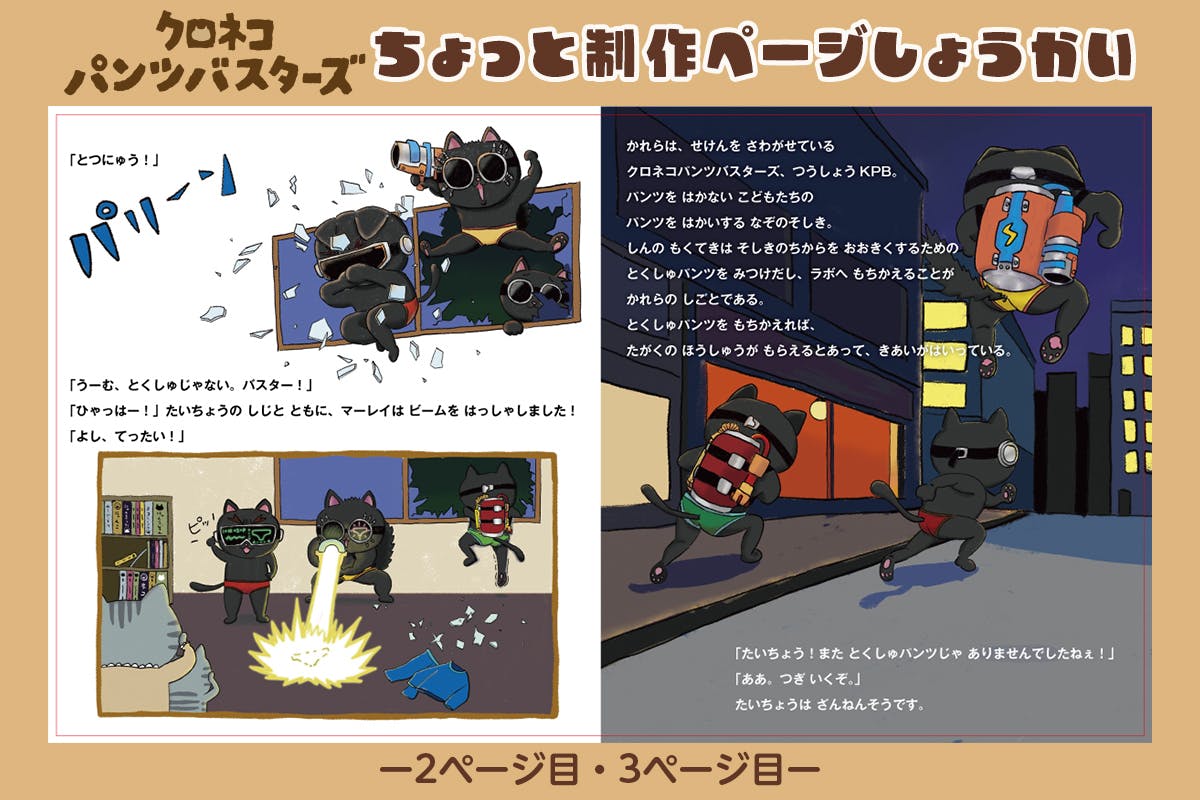 クロネコ
パンツバスターズ

ちょっと制作ページしょうかい

「とつにゅう！」

パリーン

「うーむ、とくしゅじゃない。バスター！」
「ひゃっはー！」たいちょうの しじと ともに、マーレイは ビームを はっしゃしました！
「よし、てったい！」

ピッ

かれらは、せけんを さわがせている
クロネコパンツバスターズ、つうしょう KPB。
パンツを はかない こどもたちの
パンツを はかいする なぞのそしき。
しんの もくてきは そしきのちからを おおきくするための
とくしゅパンツを みつけだし、ラボへ もちかえることが
かれらの しごとである。
とくしゅパンツを もちかえれば、
たがくの ほうしゅうが もらえるとあって、きあいがはいっている。

「たいちょう！また とくしゅパンツじゃ ありませんでしたねぇ！」
「ああ。つぎ いくぞ。」
たいちょうは ざんねんそうです。

ー2ページ目・3ページ目ー