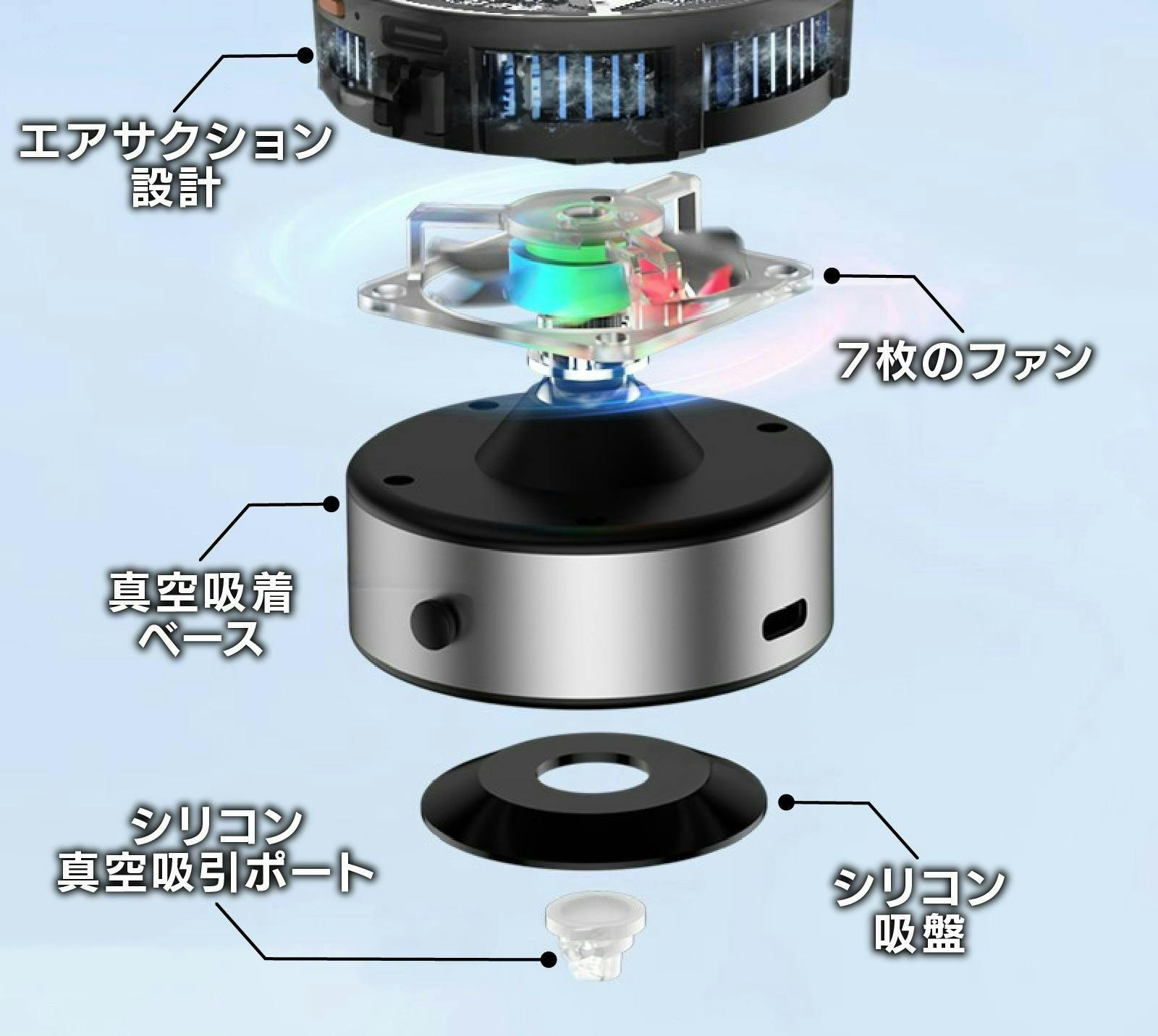 エアサクション
設計

7枚のファン

真空吸着
ベース

シリコン
真空吸引ポート

シリコン
吸盤