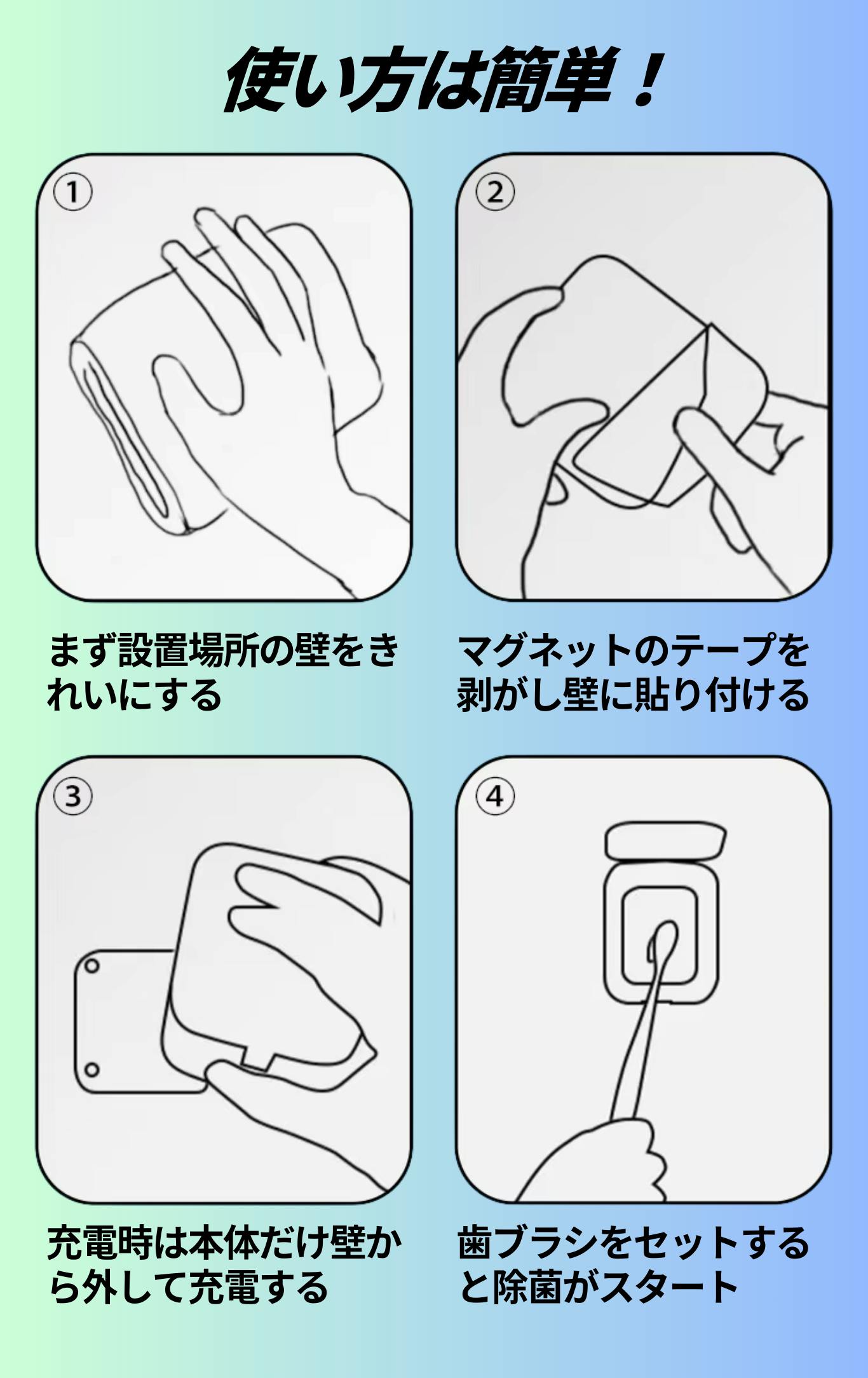 使い方は簡単！

①

まず設置場所の壁をきれいにする

②

マグネットのテープを剥がし壁に貼り付ける

③

充電時は本体だけ壁から外して充電する

④

歯ブラシをセットすると除菌がスタート