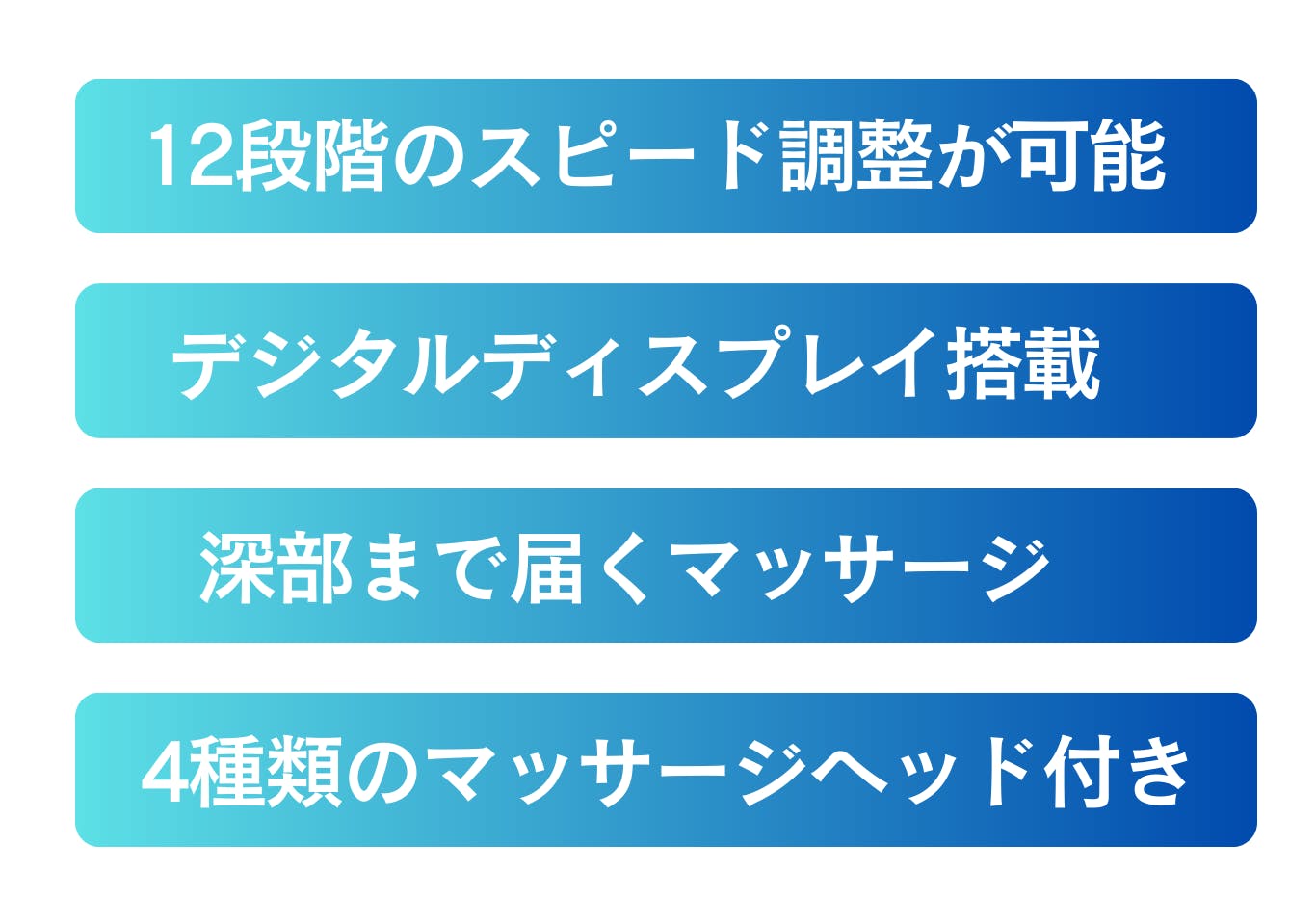 12段階のスピード調整が可能

デジタルディスプレイ搭載

深部まで届くマッサージ

4種類のマッサージヘッド付き