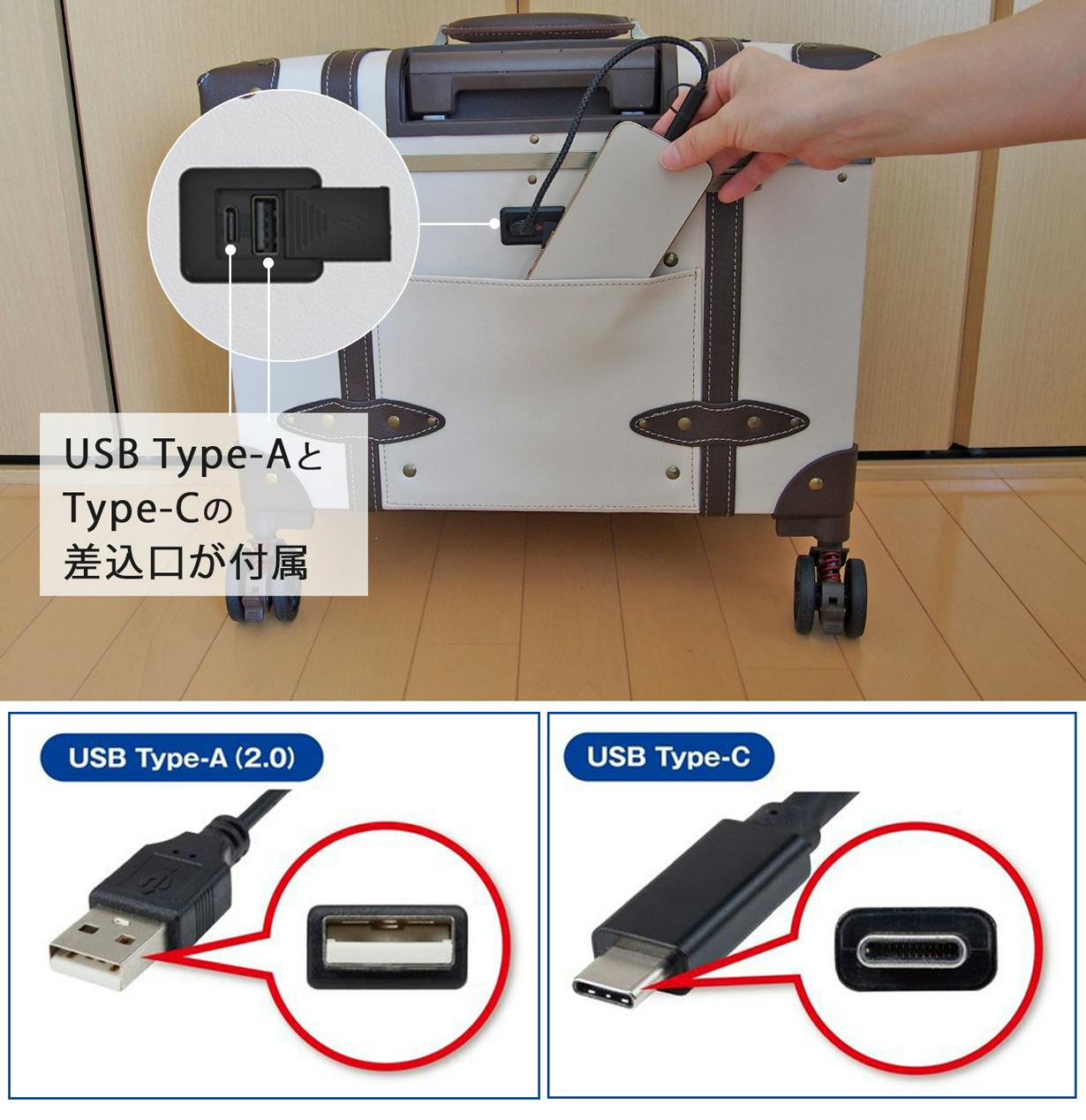 USB Type-Aと
Type-Cの
差込口が付属

USB Type-A (2.0)

USB Type-C