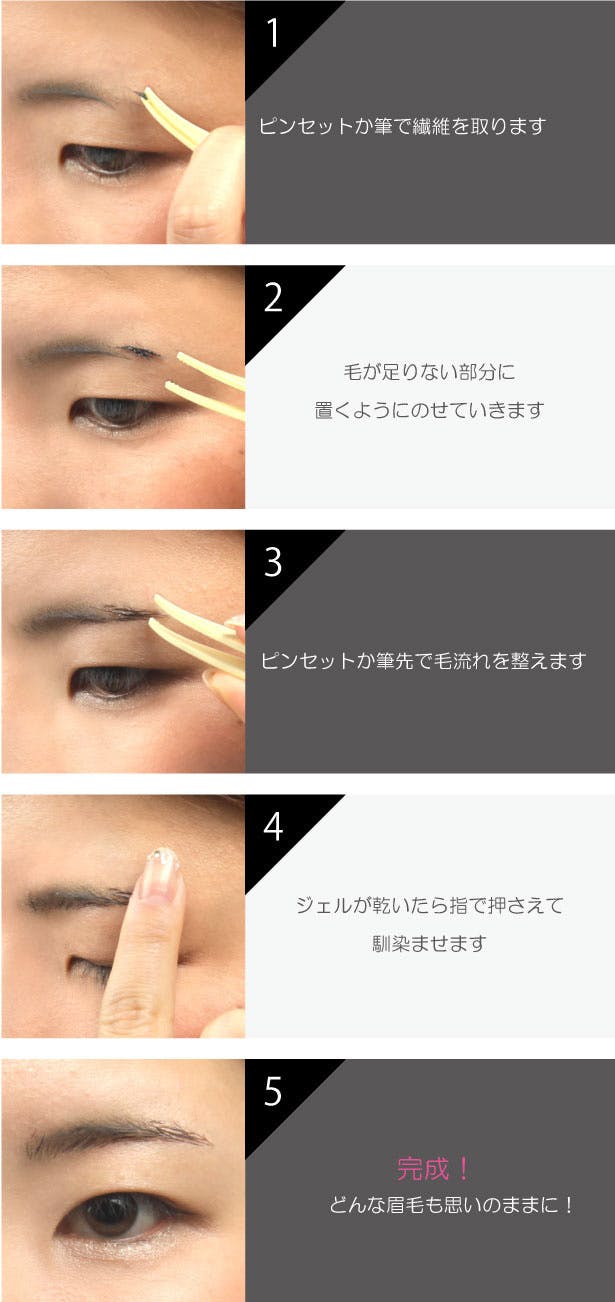 1

ピンセットか筆で繊維を取ります

2

毛が足りない部分に
置くようにのせていきます

3

ピンセットか筆先で毛流れを整えます

4

ジェルが乾いたら指で押さえて
馴染ませます

5

完成！
どんな眉毛も思いのままに！