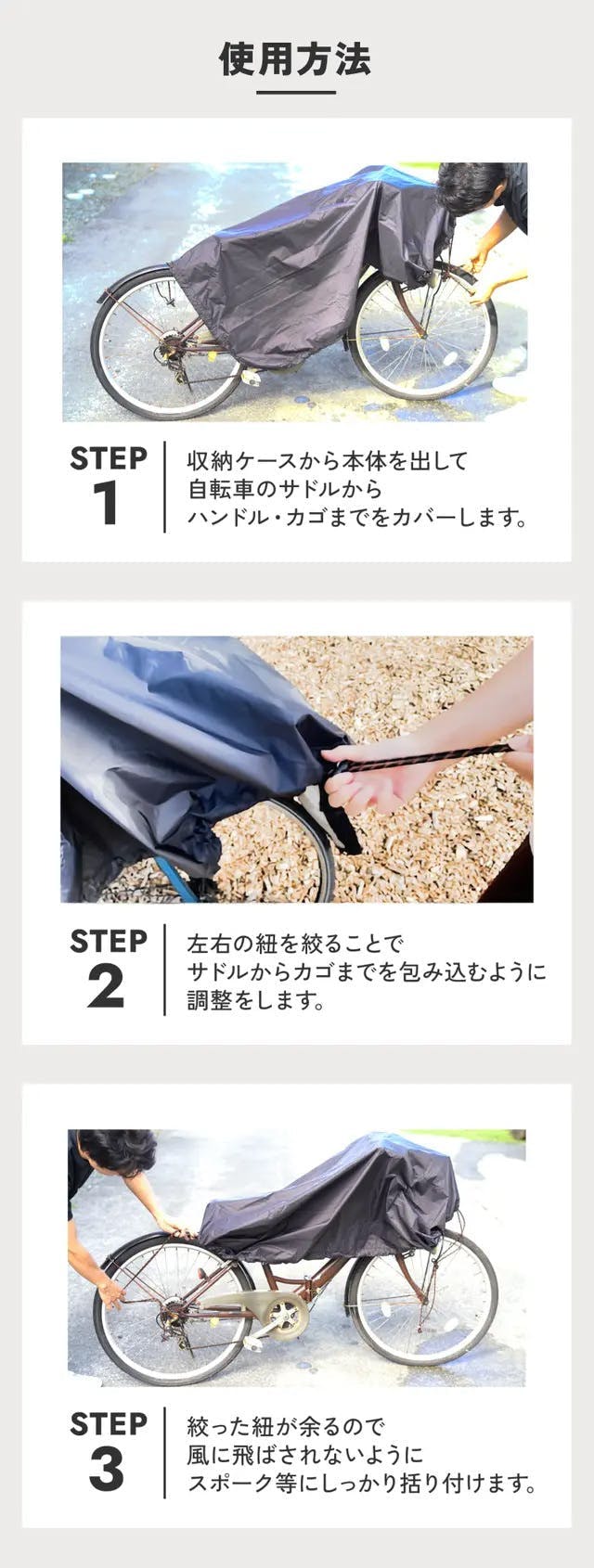 使用方法

STEP
1

収納ケースから本体を出して
自転車のサドルから
ハンドル・カゴまでをカバーします。

STEP
2

左右の紐を絞ることで
サドルからカゴまでを包み込むように
調整をします。

STEP
3

絞った紐が余るので
風に飛ばされないように
スポーク等にしっかり括り付けます。