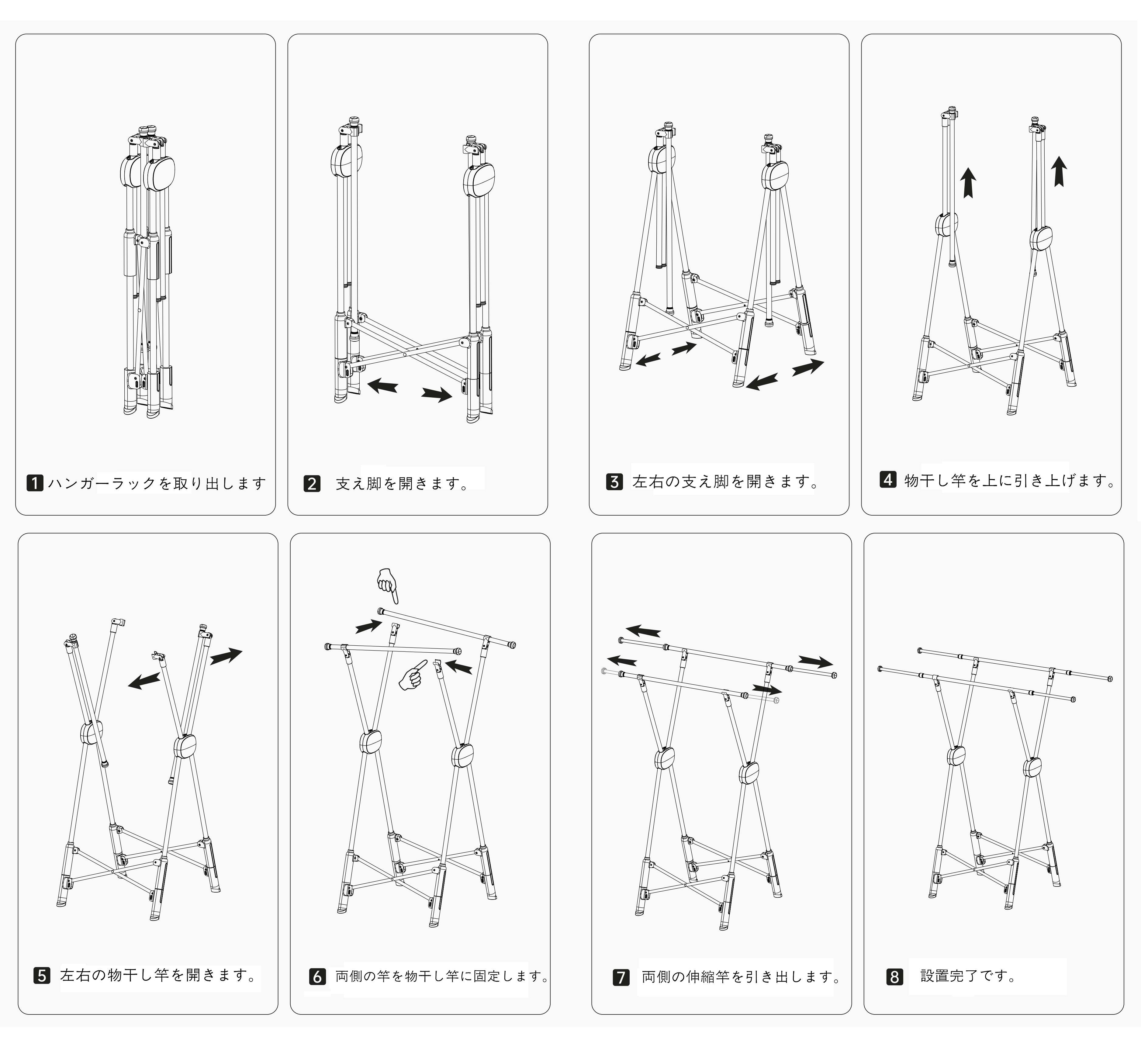 1 ハンガーラックを取り出します

2 支え脚を開きます。

3 左右の支え脚を開きます。

4 物干し竿を上に引き上げます。

5 左右の物干し竿を開きます。

6 両側の竿を物干し竿に固定します。

7 両側の伸縮竿を引き出します。

8 設置完了です。