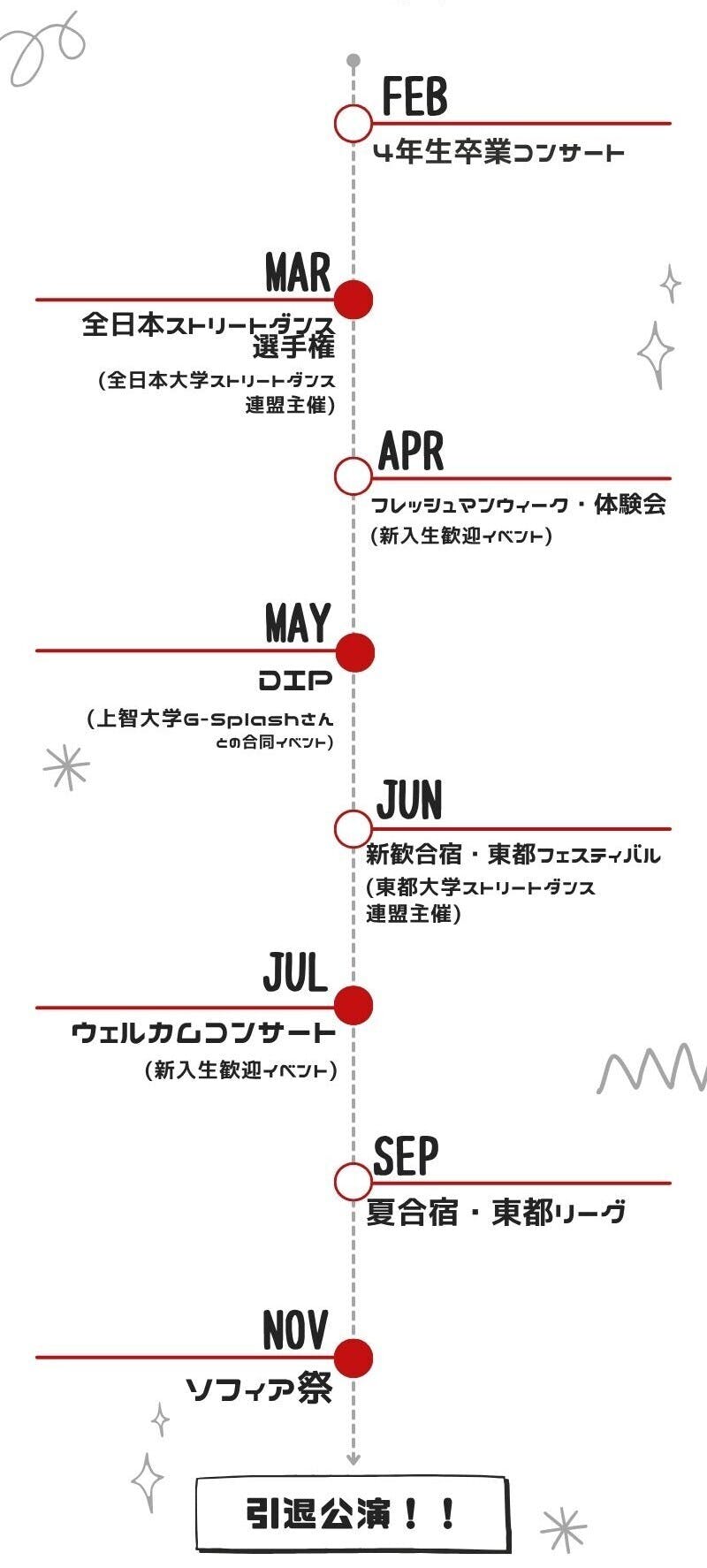 FEB
4年生卒業コンサート

MAR
全日本ストリートダンス選手権
(全日本大学ストリートダンス連盟主催)

APR
フレッシュマンウィーク・体験会
(新入生歓迎イベント)

MAY
DIP
(上智大学G-Splashさんとの合同イベント)

JUN
新歓合宿・東都フェスティバル
(東都大学ストリートダンス連盟主催)

JUL
ウェルカムコンサート
(新入生歓迎イベント)

SEP
夏合宿・東都リーグ

NOV
ソフィア祭

引退公演!!