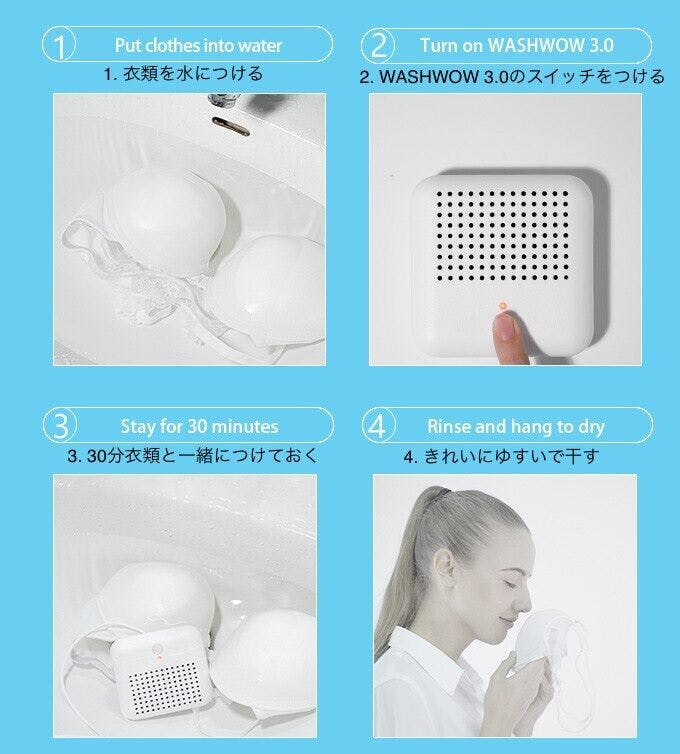 1 Put clothes into water
1. 衣類を水につける

2 Turn on WASHWOW 3.0
2. WASHWOW 3.0のスイッチをつける

3 Stay for 30 minutes
3. 30分衣類と一緒につけておく

4 Rinse and hang to dry
4. きれいにゆすいで干す