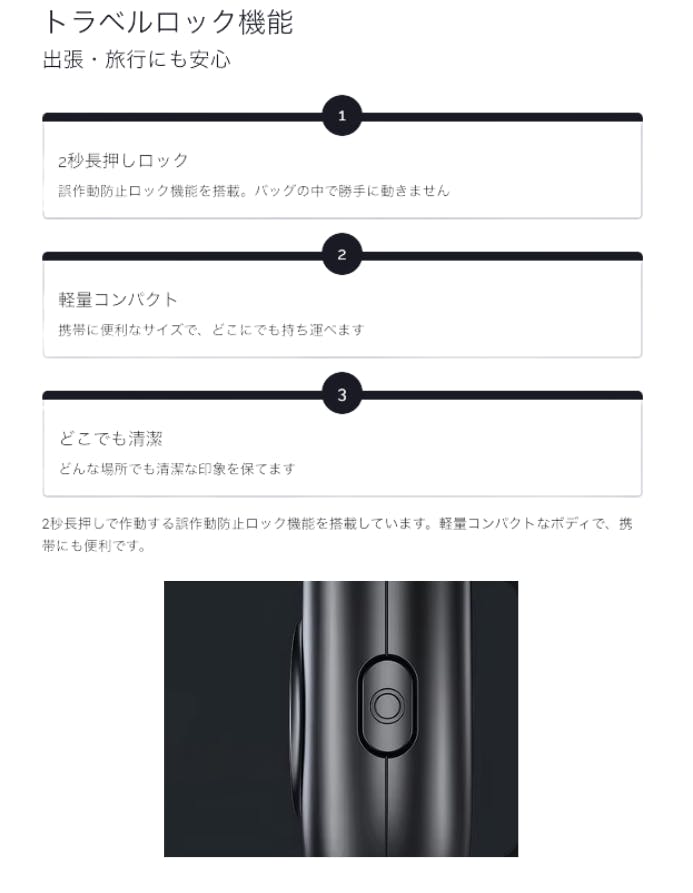 トラベルロック機能

出張・旅行にも安心

1

2秒長押しロック

誤作動防止ロック機能を搭載。バッグの中で勝手に動きません

2

軽量コンパクト

携帯に便利なサイズで、どこにでも持ち運べます

3

どこでも清潔

どんな場所でも清潔な印象を保てます

2秒長押しで作動する誤作動防止ロック機能を搭載しています。軽量コンパクトなボディで、携帯にも便利です。