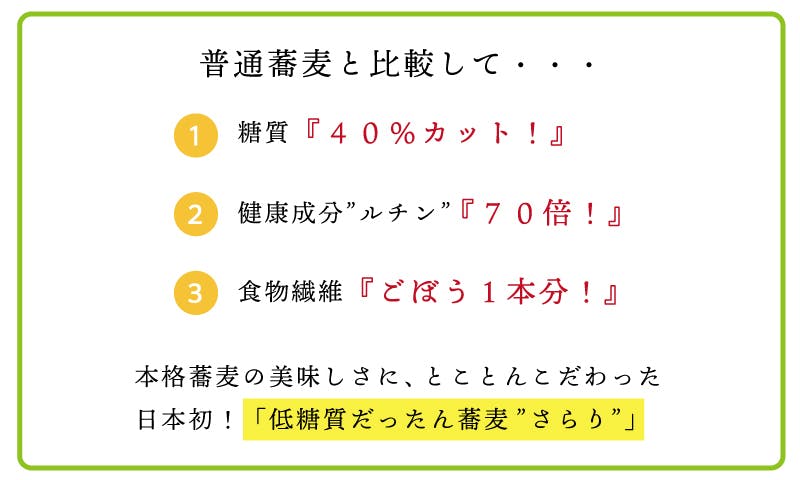 普通蕎麦と比較して・・・

1 糖質『40%カット!』

2 健康成分"ルチン"『70倍!』

3 食物繊維『ごぼう1本分!』

本格蕎麦の美味しさに、とことんこだわった
日本初!「低糖質だったん蕎麦"さらり"」