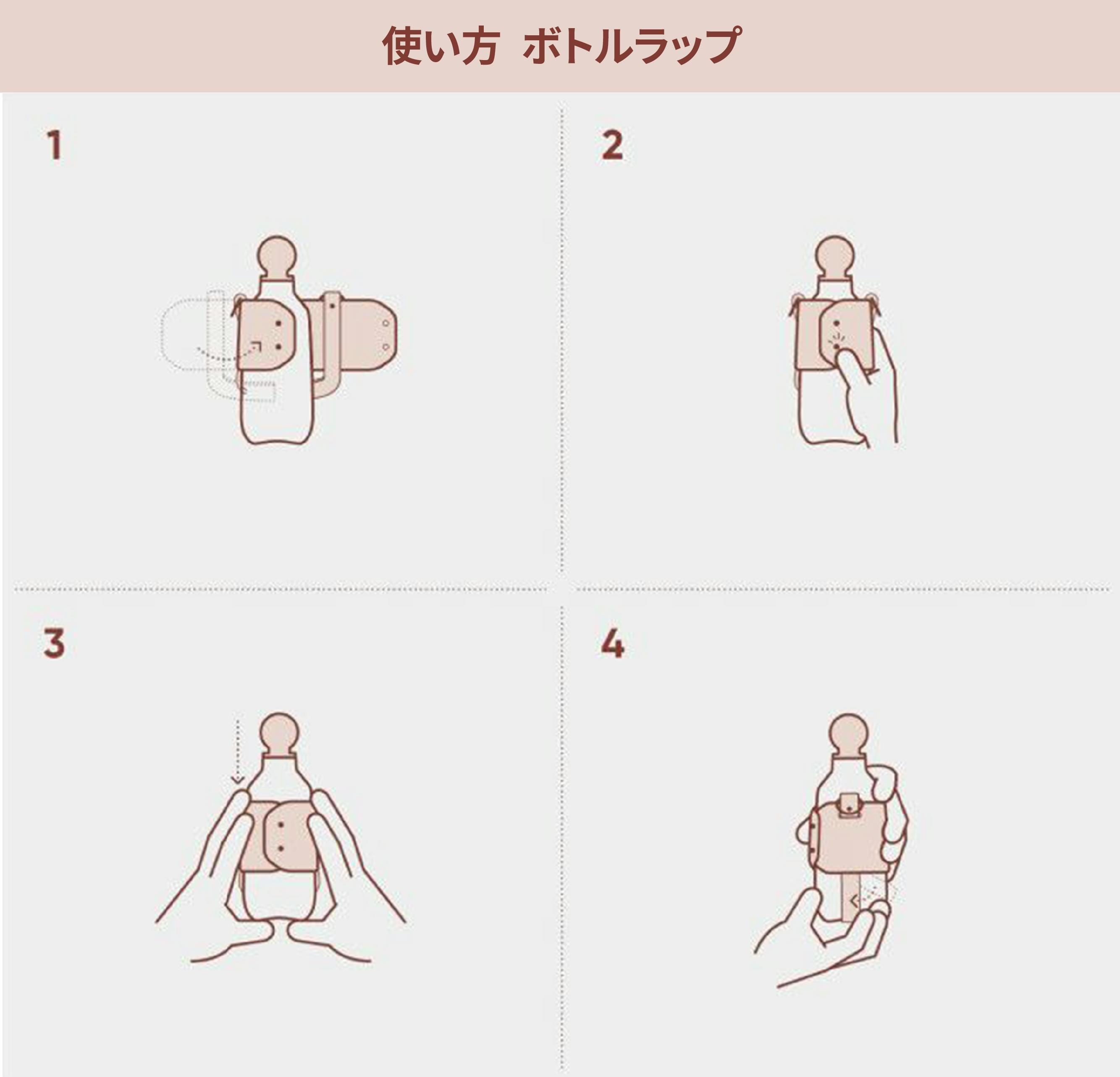 使い方 ボトルラップ

1

2

3

4