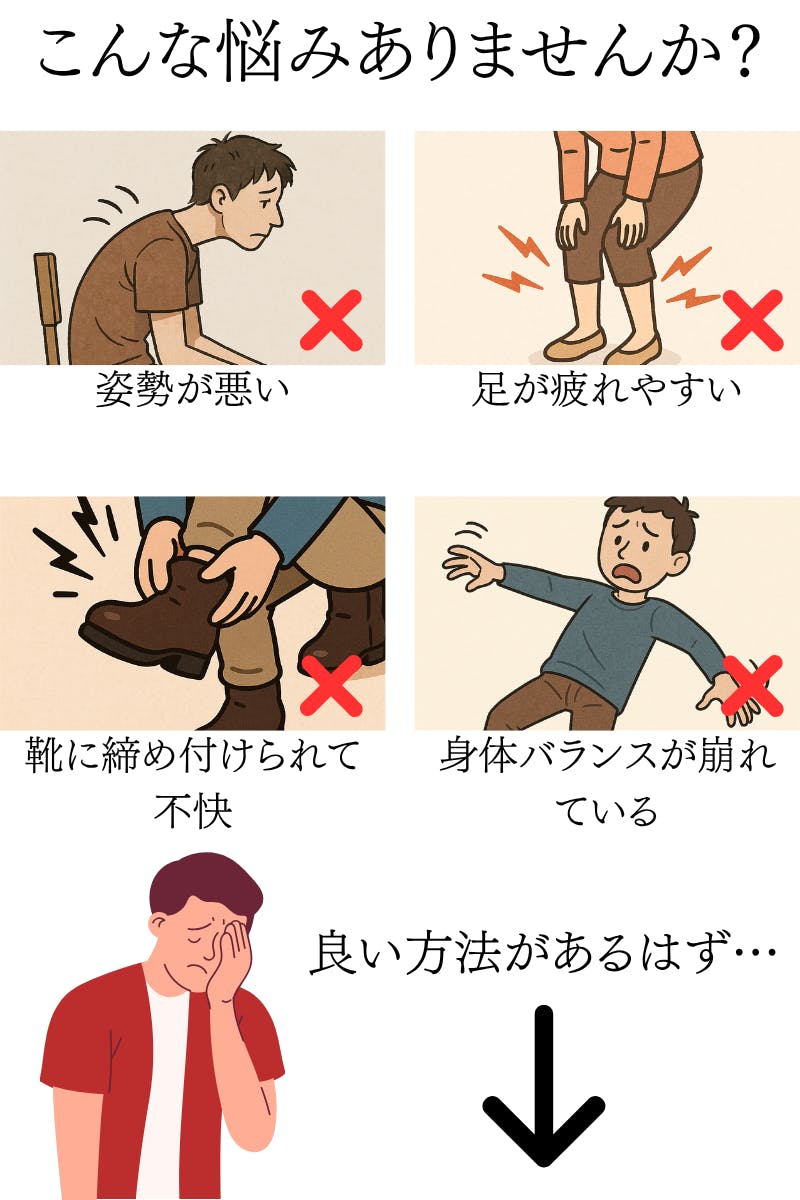 こんな悩みありませんか?

姿勢が悪い

足が疲れやすい

靴に締め付けられて不快

身体バランスが崩れている

良い方法があるはず…