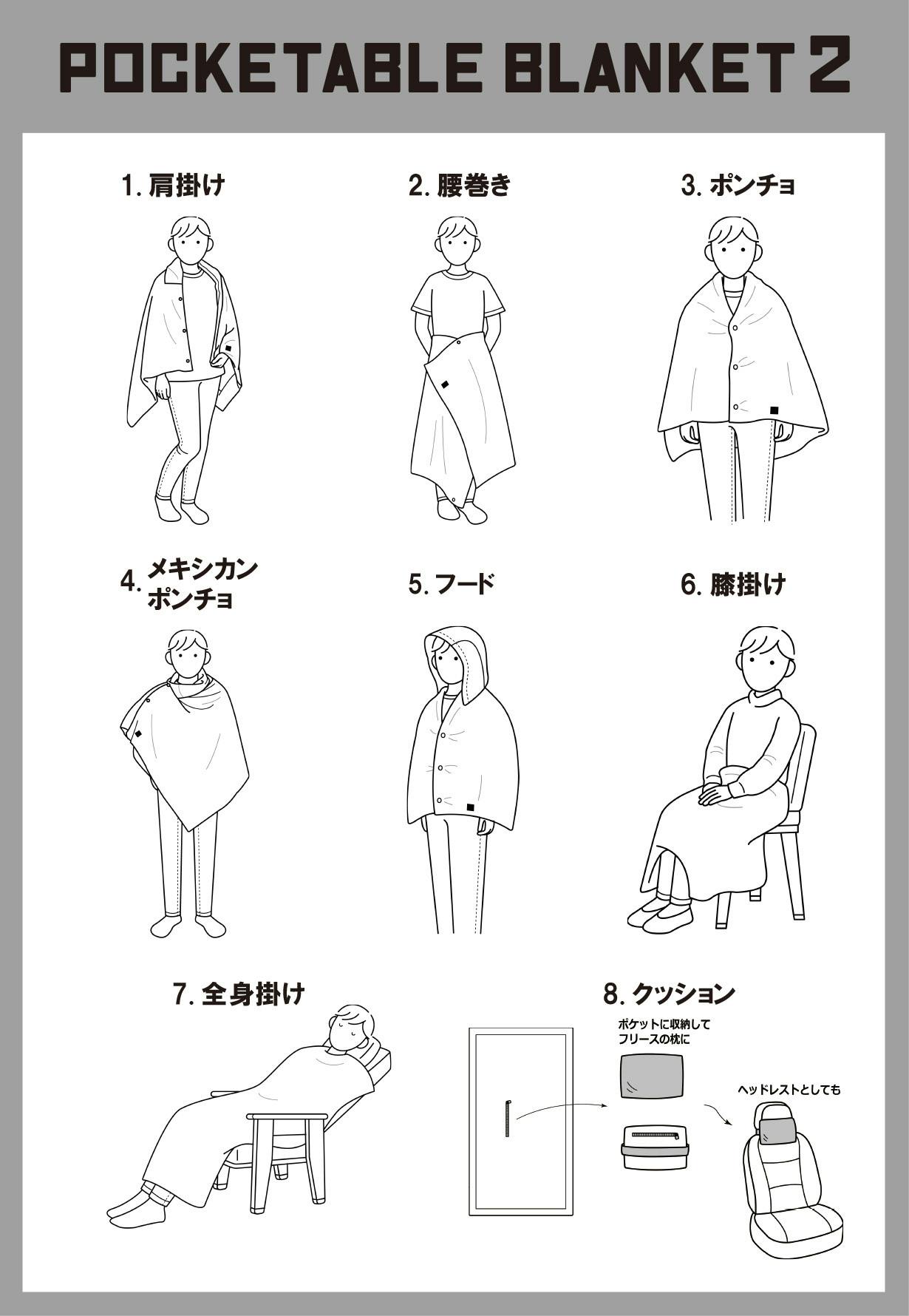 POCKETABLE BLANKET 2

1. 肩掛け

2. 腰巻き

3. ポンチョ

4. メキシカンポンチョ

5. フード

6. 膝掛け

7. 全身掛け

8. クッション

ポケットに収納してフリースの枕に

ヘッドレストとしても