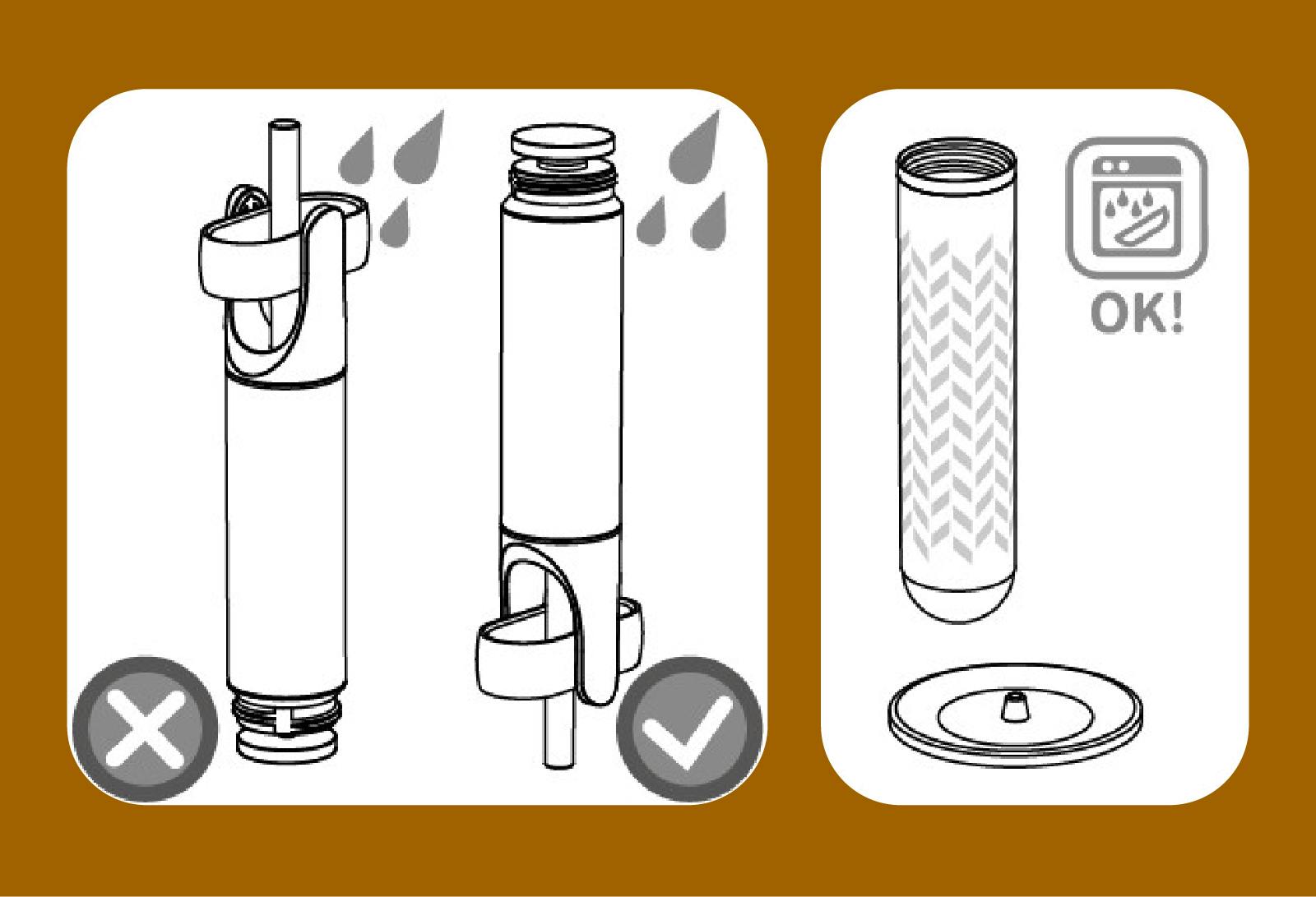 OK!