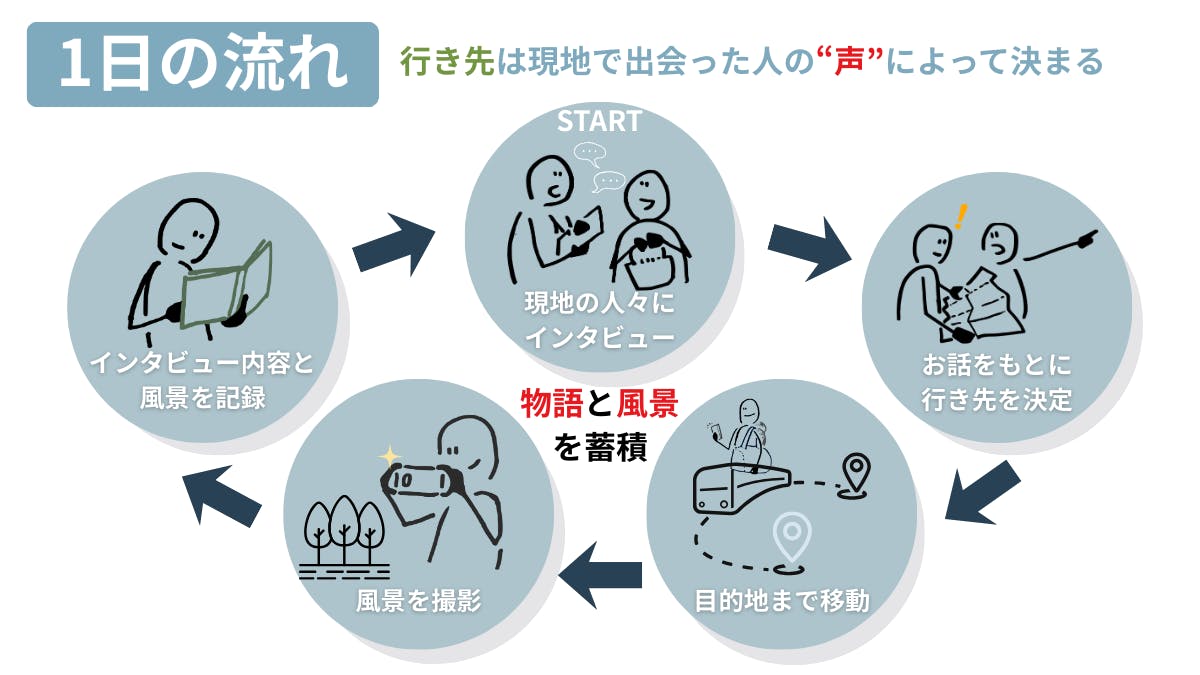 1日の流れ

行き先は現地で出会った人の“声”によって決まる

START

現地の人々にインタビュー

お話をもとに行き先を決定

目的地まで移動

風景を撮影

インタビュー内容と風景を記録

物語と風景を蓄積