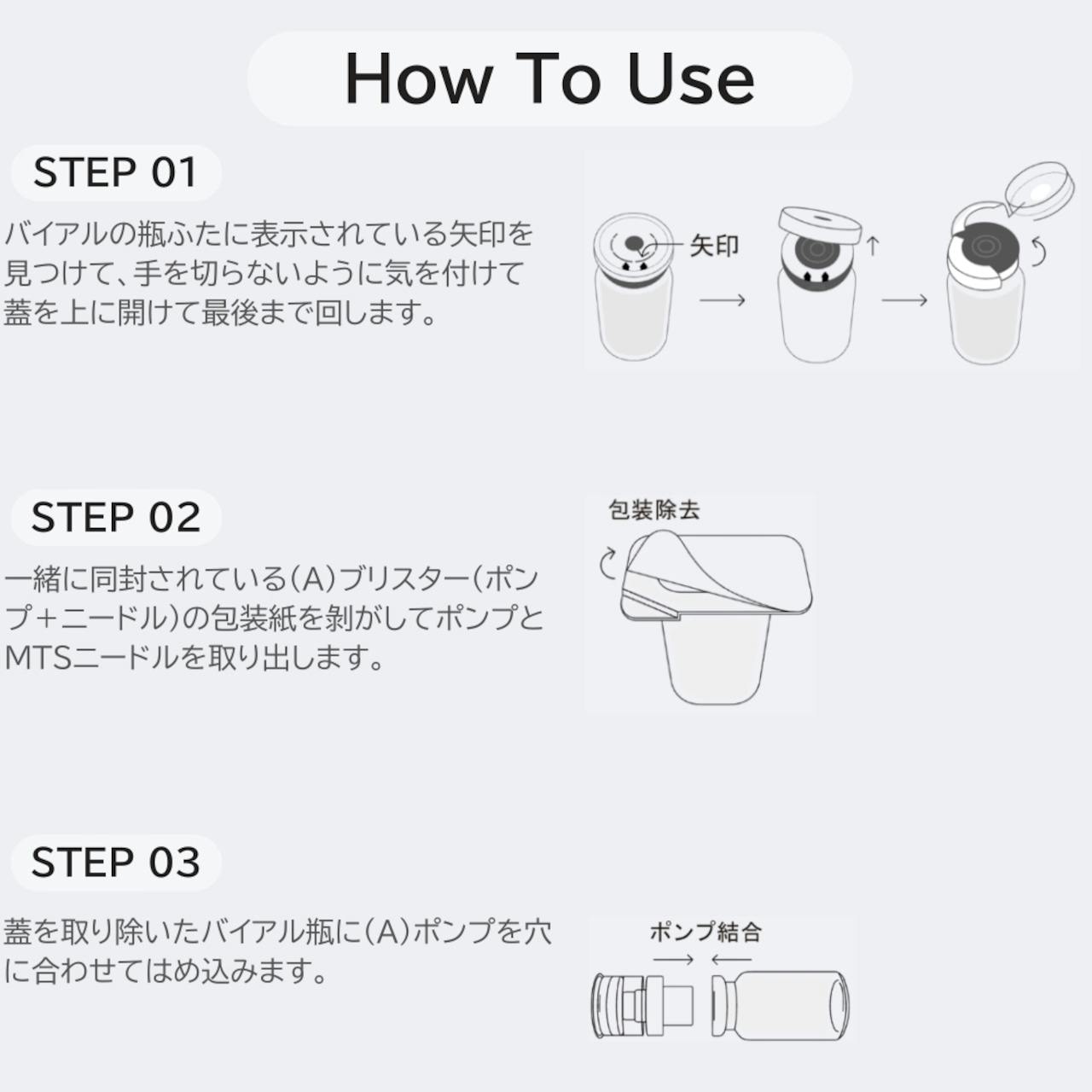 How To Use

STEP 01

バイアルの瓶ふたに表示されている矢印を見つけて、手を切らないように気を付けて蓋を上に開けて最後まで回します。

矢印

STEP 02

一緒に同封されている(A)ブリスター(ポンプ+ニードル)の包装紙を剥がしてポンプとMTSニードルを取り出します。

包装除去

STEP 03

蓋を取り除いたバイアル瓶に(A)ポンプを穴に合わせてはめ込みます。

ポンプ結合