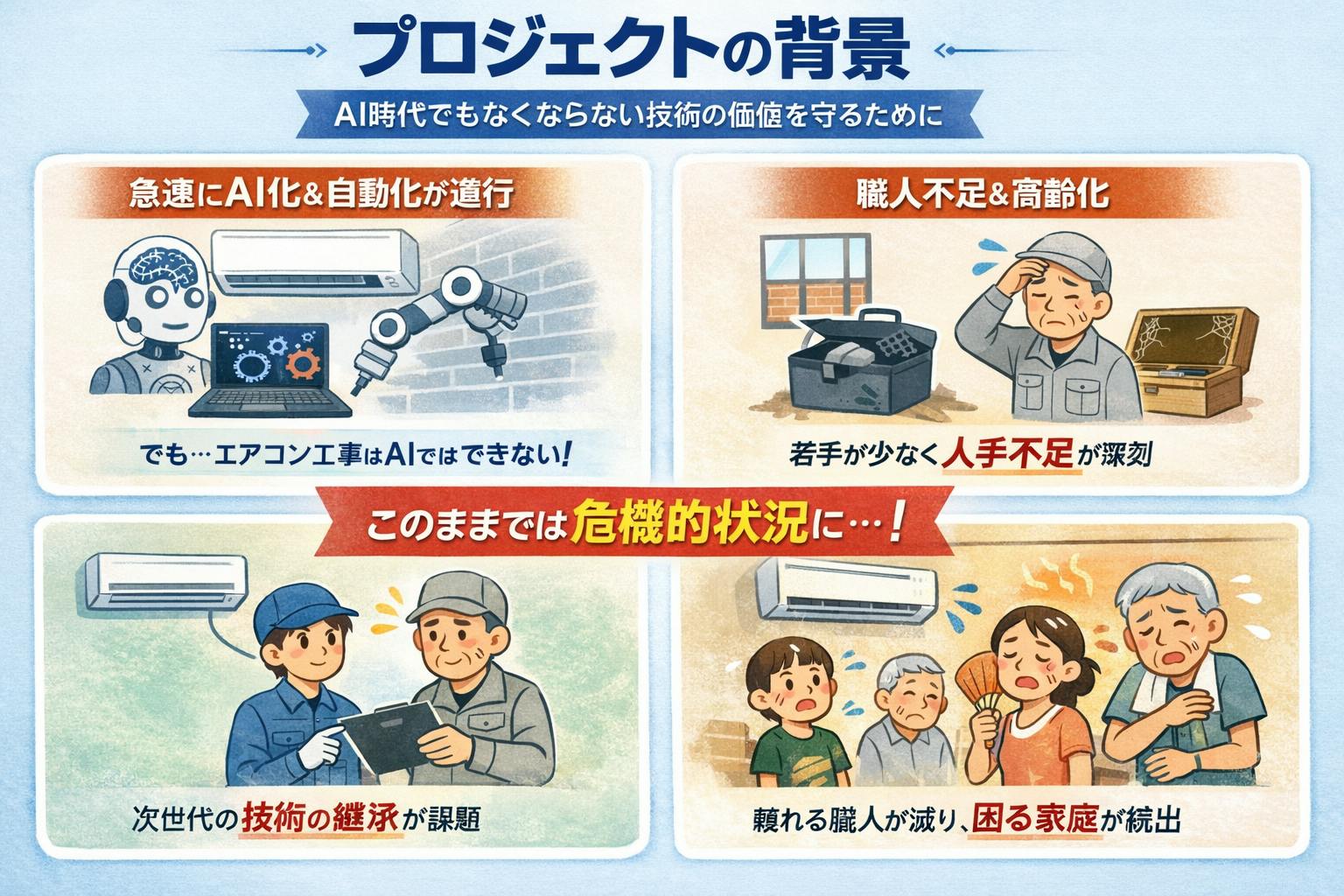 プロジェクトの背景

AI時代でもなくならない技術の価値を守るために

急速にAI化&自動化が進行

でも…エアコン工事はAIではできない!

職人不足&高齢化

若手が少なく人手不足が深刻

このままでは危機的状況に…!

次世代の技術の継承が課題

頼れる職人が減り、困る家庭が続出