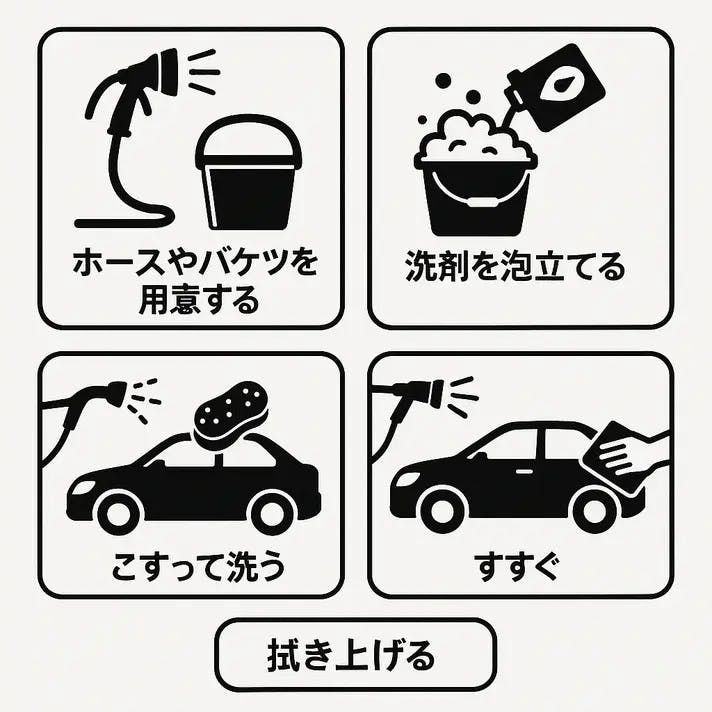 ホースやバケツを用意する

洗剤を泡立てる

こすって洗う

すすぐ

拭き上げる