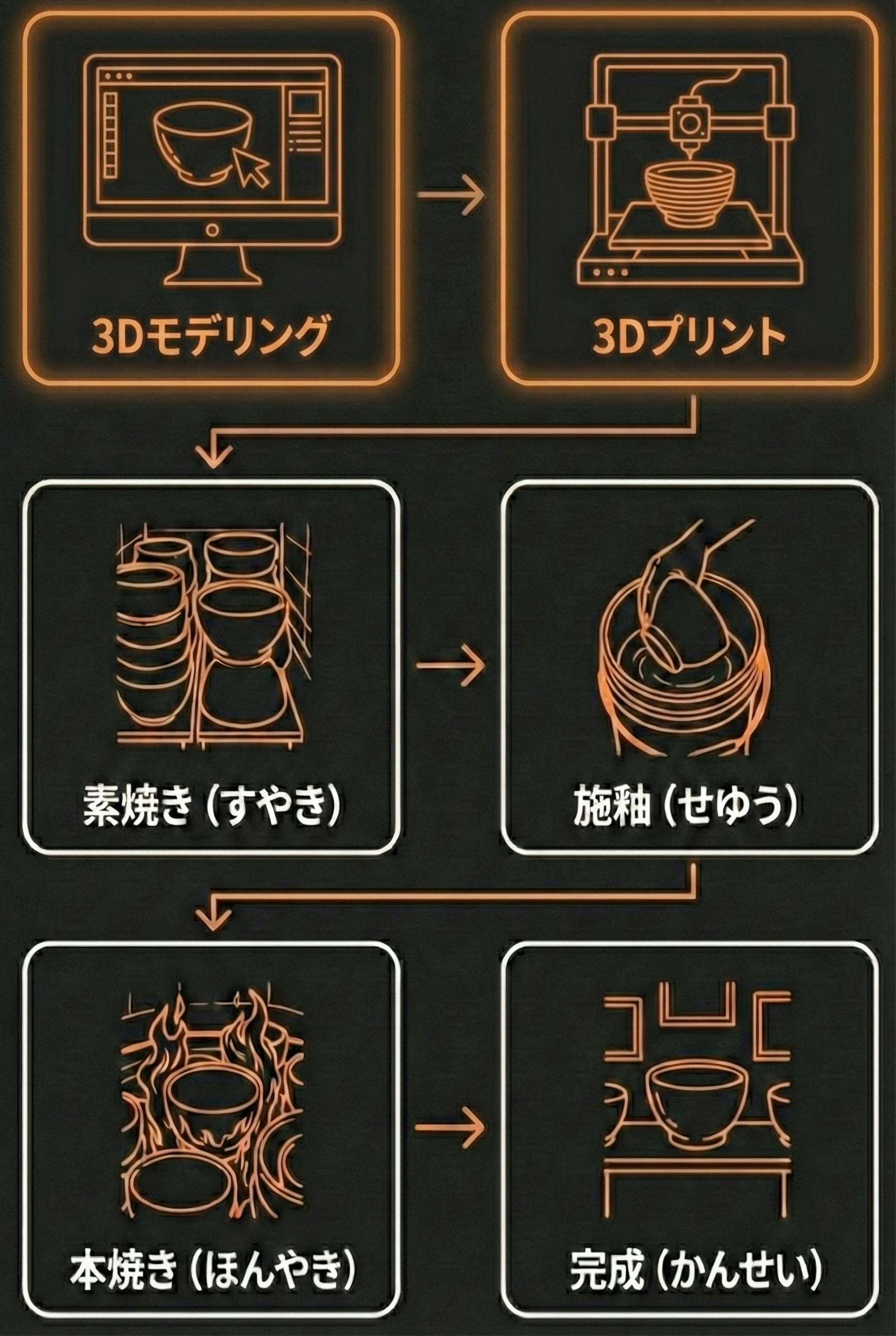 3Dモデリング

3Dプリント

素焼き（すやき）

施釉（せゆう）

本焼き（ほんやき）

完成（かんせい）