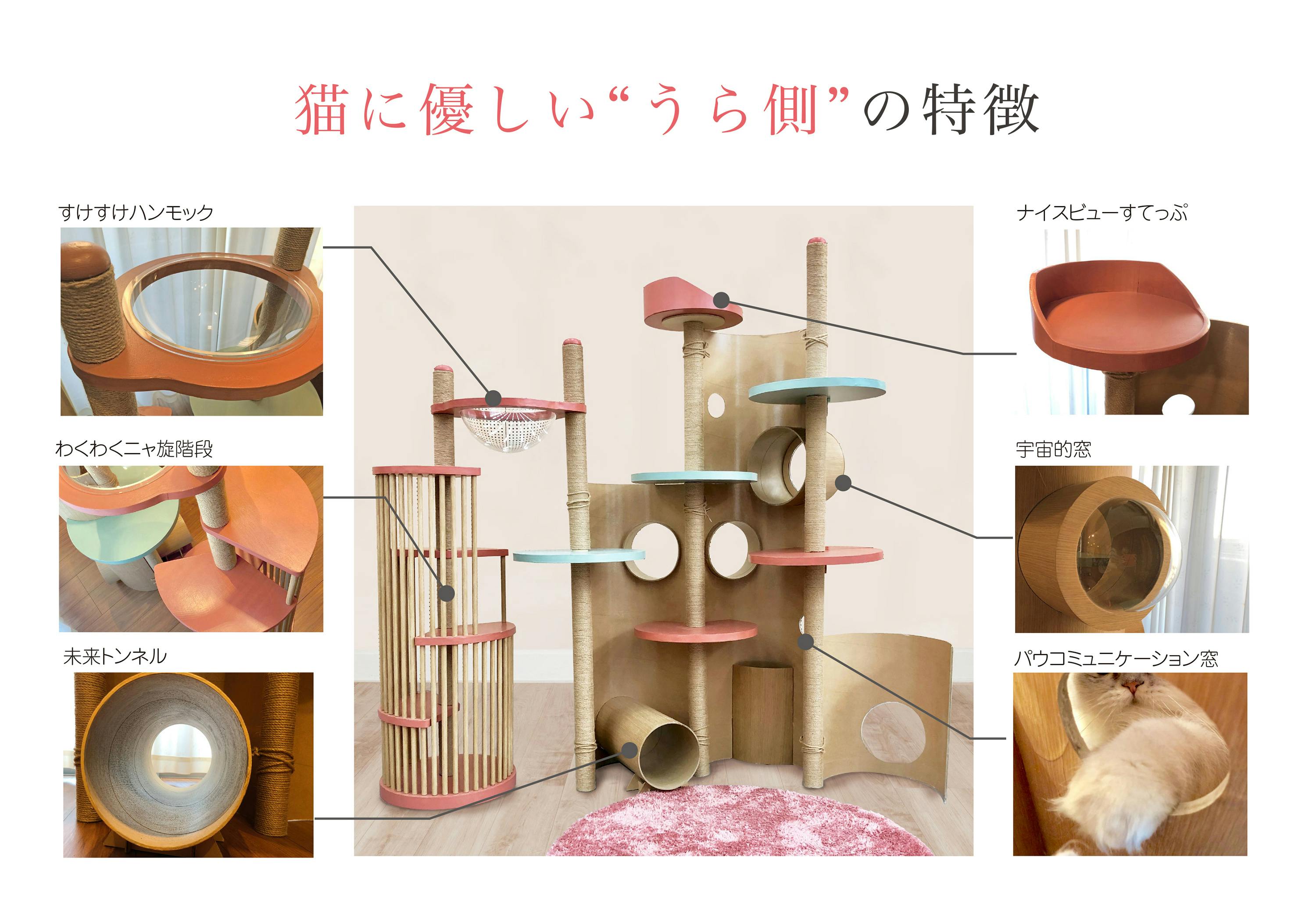 猫に優しい“うら側”の特徴

すけすけハンモック

わくわくニャ旋階段

未来トンネル

ナイスビューすてっぷ

宇宙的窓

パウコミュニケーション窓