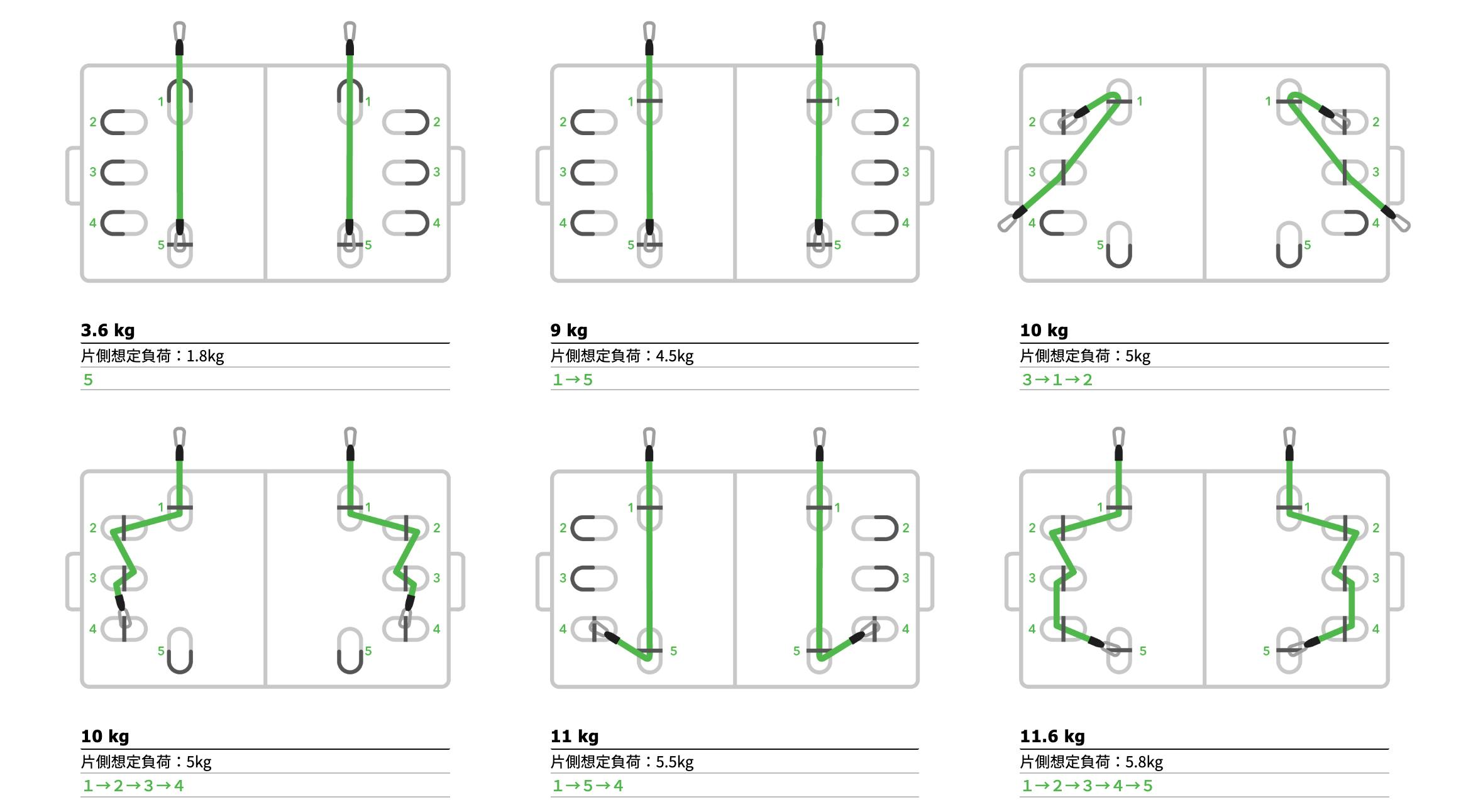 1 2 3 4 5 1 2 3 4 5

3.6 kg
片側想定負荷：1.8kg
5

1 2 3 4 5 1 2 3 4 5

9 kg
片側想定負荷：4.5kg
1→5

1 2 3 4 5 1 2 3 4 5

10 kg
片側想定負荷：5kg
3→1→2

1 2 3 4 5 1 2 3 4 5

10 kg
片側想定負荷：5kg
1→2→3→4

1 2 3 4 5 1 2 3 4 5

11 kg
片側想定負荷：5.5kg
1→5→4

1 2 3 4 5 1 2 3 4 5

11.6 kg
片側想定負荷：5.8kg
1→2→3→4→5