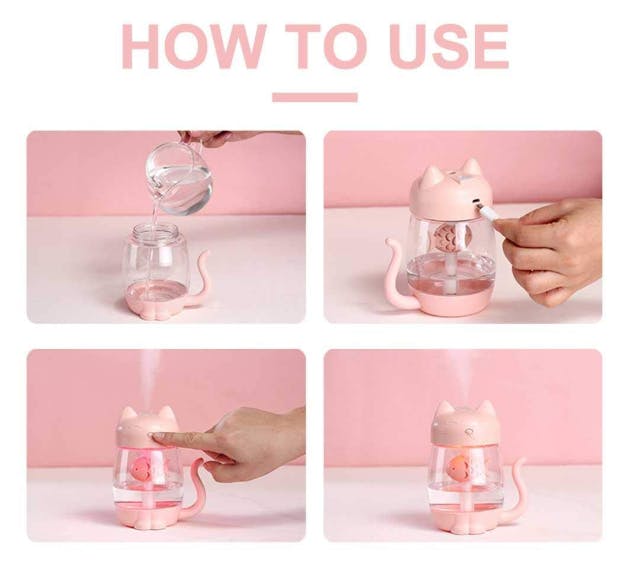 HOW TO USE