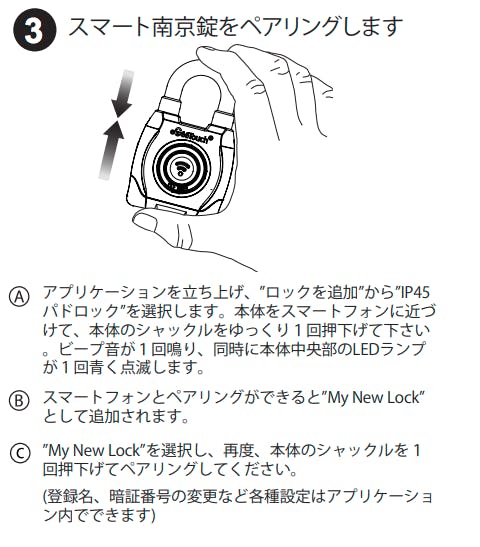 3 スマート南京錠をペアリングします

eGeeTouch®

Ⓐ アプリケーションを立ち上げ、”ロックを追加”から”IP45パドロック”を選択します。本体をスマートフォンに近づけて、本体のシャックルをゆっくり１回押下げて下さい。ビープ音が１回鳴り、同時に本体中央部のLEDランプが１回青く点滅します。

Ⓑ スマートフォンとペアリングができると”My New Lock”として追加されます。

Ⓒ ”My New Lock”を選択し、再度、本体のシャックルを１回押下げてペアリングしてください。

(登録名、暗証番号の変更など各種設定はアプリケーション内でできます)