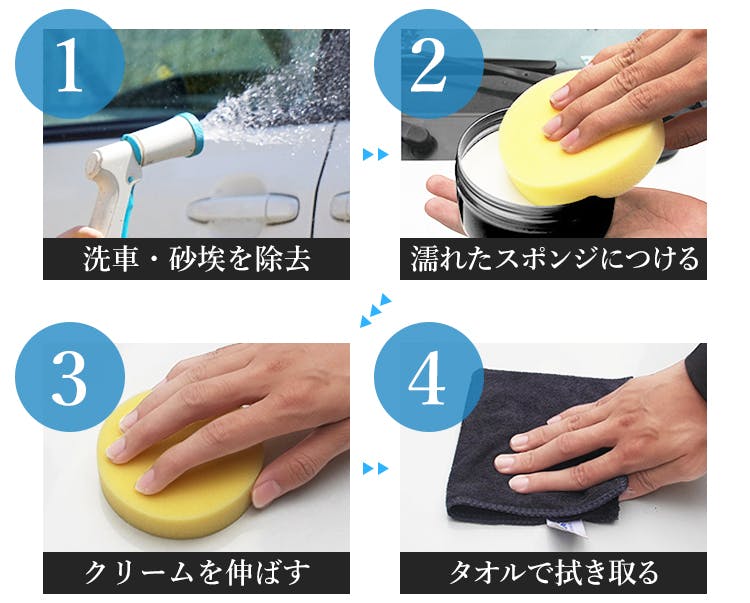 1

洗車・砂埃を除去

2

濡れたスポンジにつける

3

クリームを伸ばす

4

タオルで拭き取る