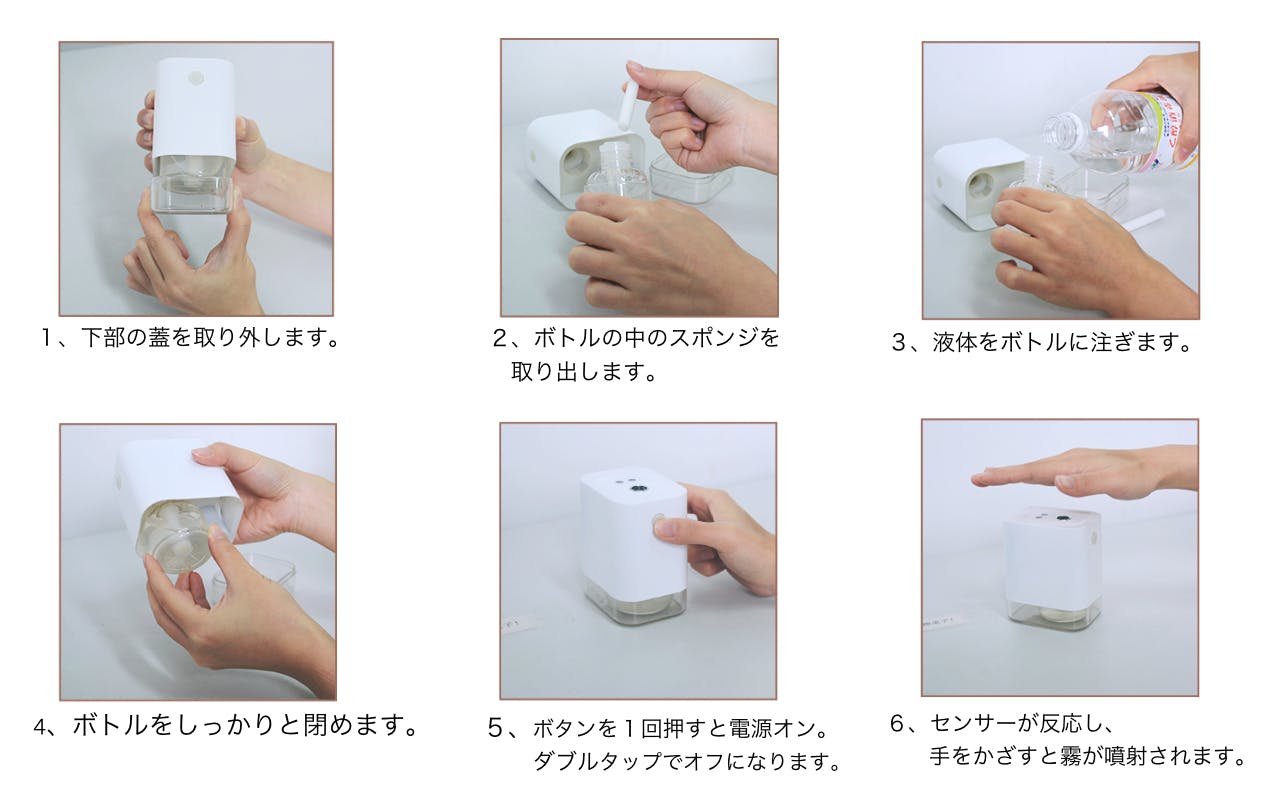 1、下部の蓋を取り外します。

2、ボトルの中のスポンジを取り出します。

3、液体をボトルに注ぎます。

4、ボトルをしっかりと閉めます。

5、ボタンを１回押すと電源オン。ダブルタップでオフになります。

6、センサーが反応し、手をかざすと霧が噴射されます。