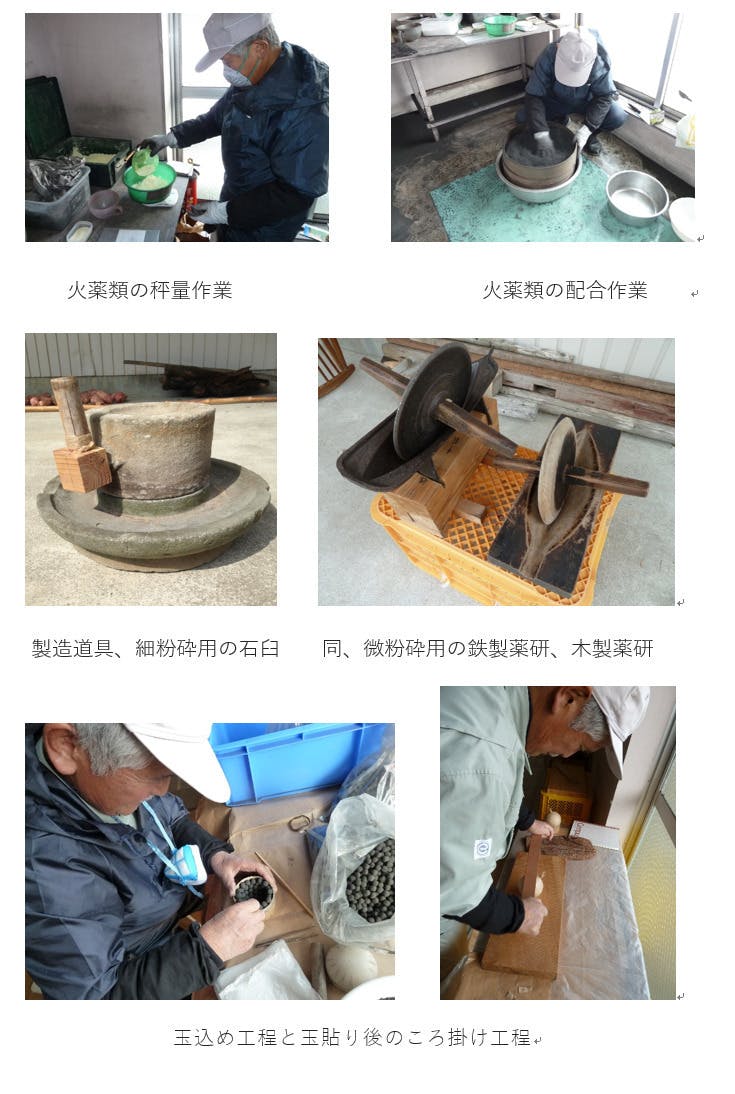 火薬類の秤量作業

火薬類の配合作業

製造道具、細粉砕用の石臼

同、微粉砕用の鉄製薬研、木製薬研

玉込め工程と玉貼り後のころ掛け工程