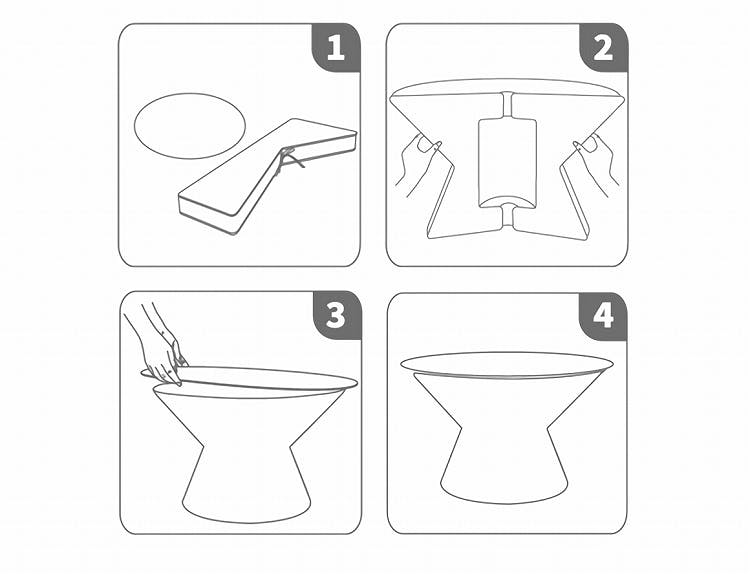 1

2

3

4