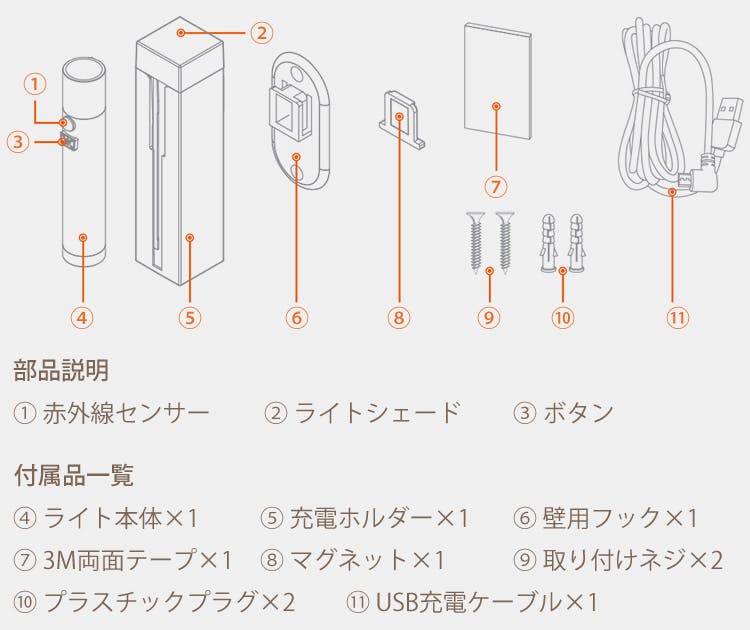 ①
②
③
④
⑤
⑥
⑦
⑧
⑨
⑩
⑪

部品説明

① 赤外線センサー　② ライトシェード　③ ボタン

付属品一覧

④ ライト本体×1　⑤ 充電ホルダー×1　⑥ 壁用フック×1

⑦ 3M両面テープ×1　⑧ マグネット×1　⑨ 取り付けネジ×2

⑩ プラスチックプラグ×2　⑪ USB充電ケーブル×1